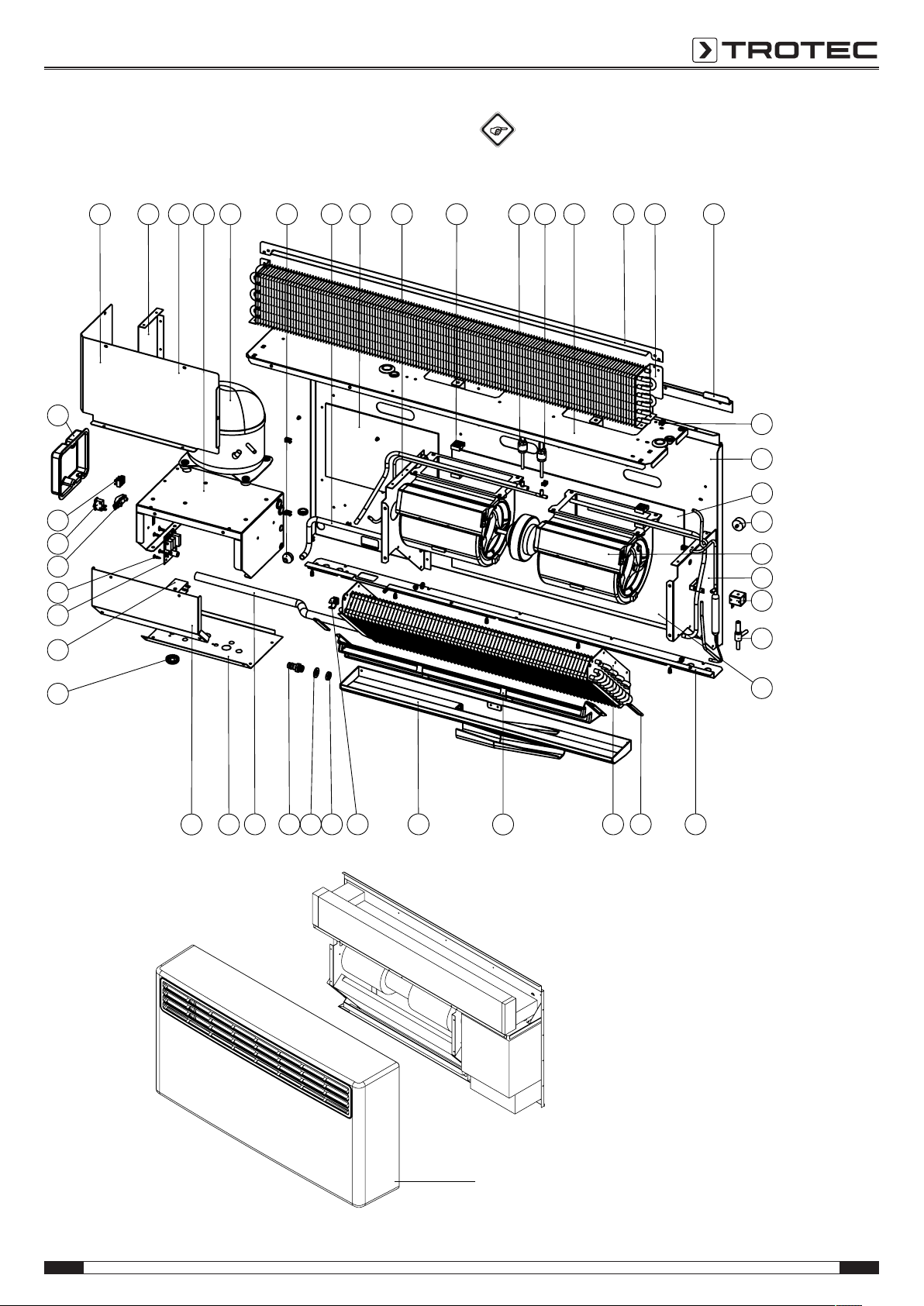 TROTEC