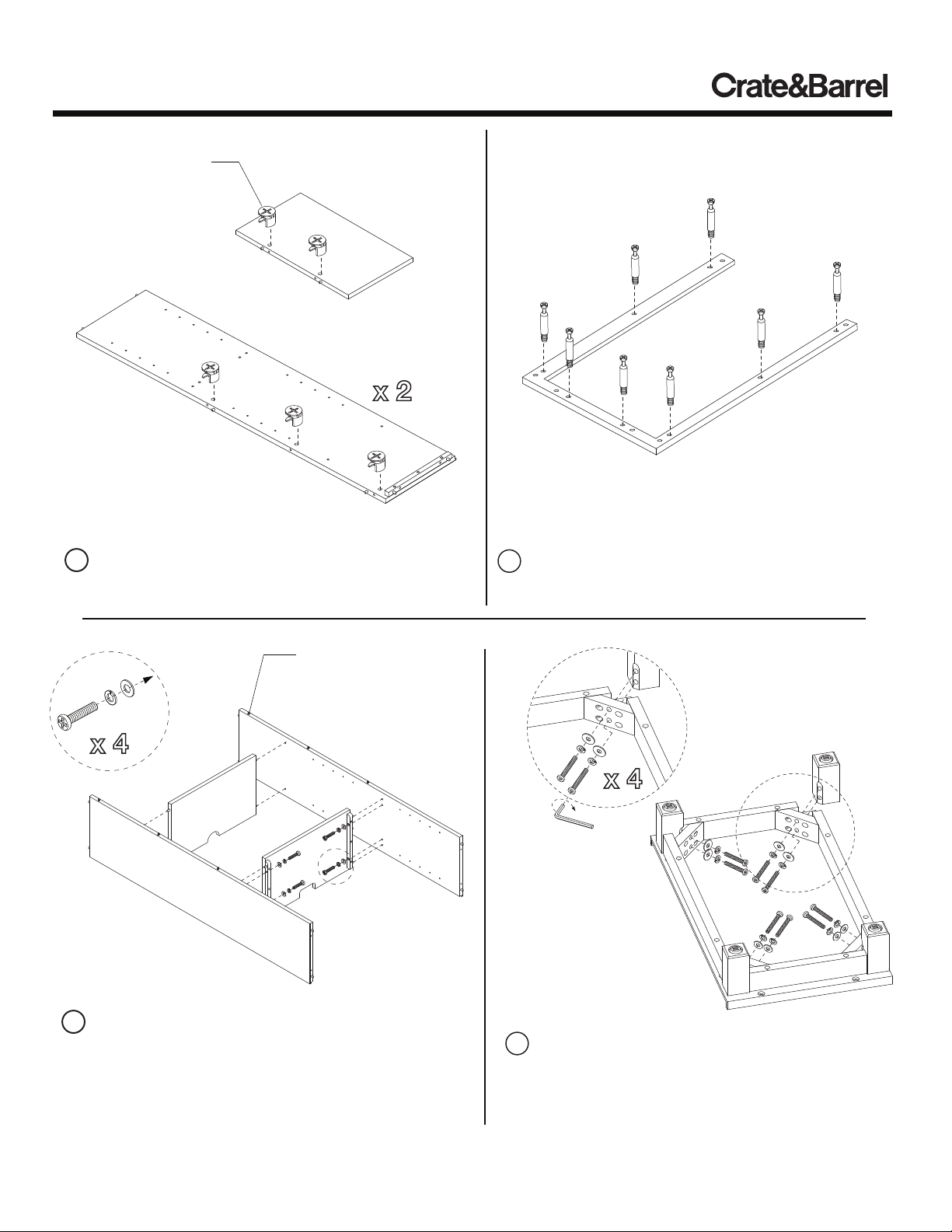 Crate&Barrel

x 2

x 4

x 4