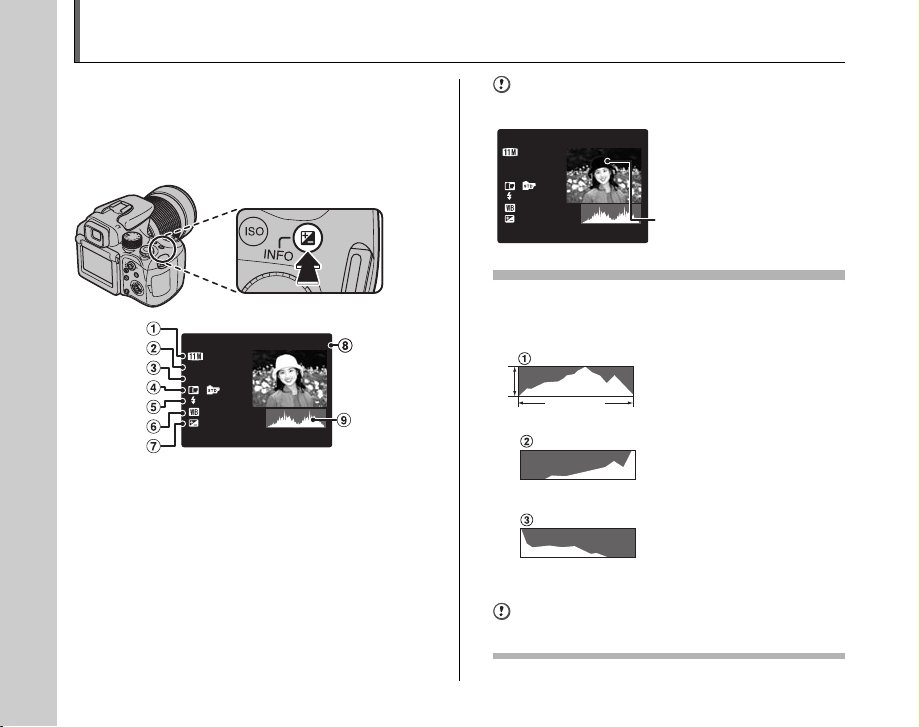 ISO
INFO
①
②
③
④
⑤
⑥
⑦
⑧
⑨
11M
WB
11M
WB
①
②
③