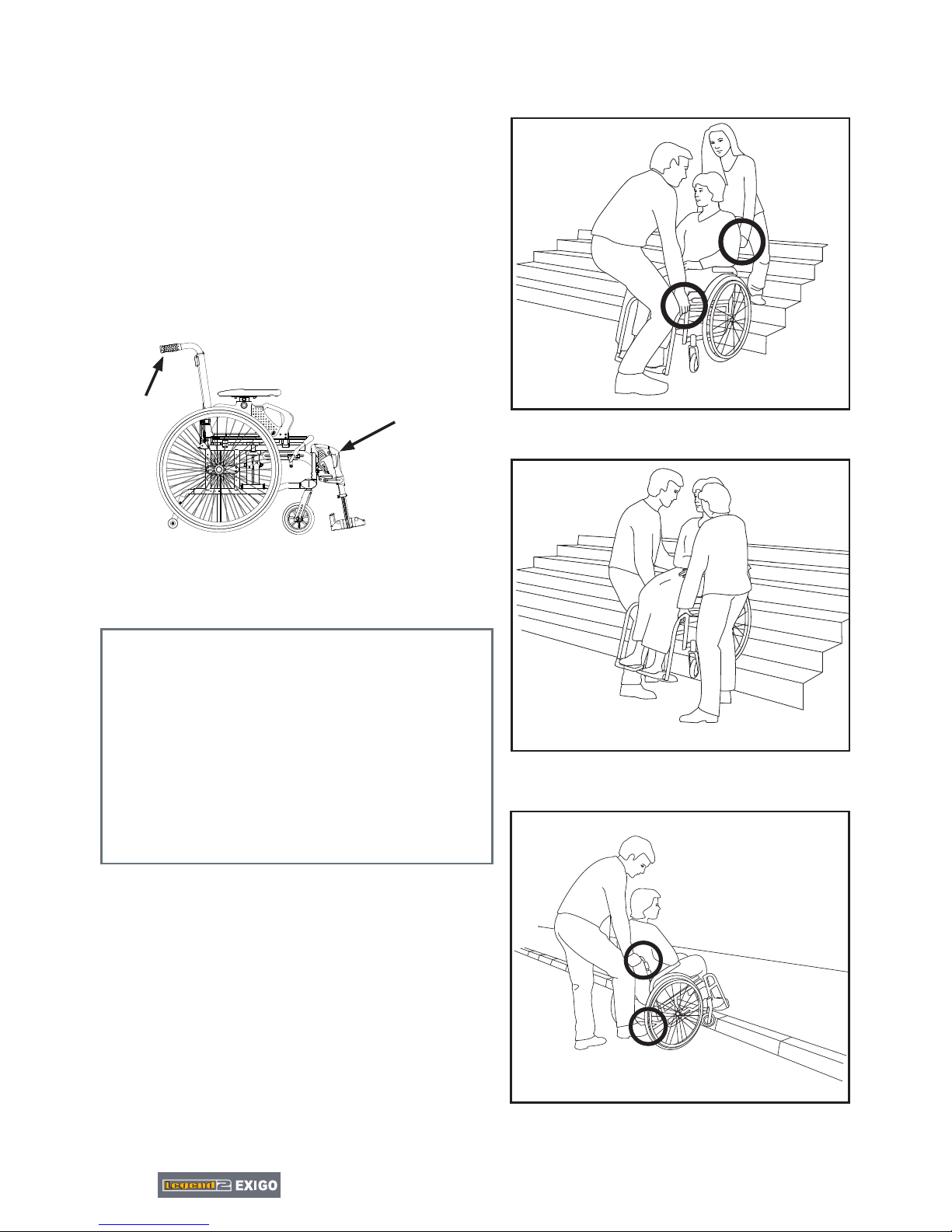 Legend 2 EXIGO