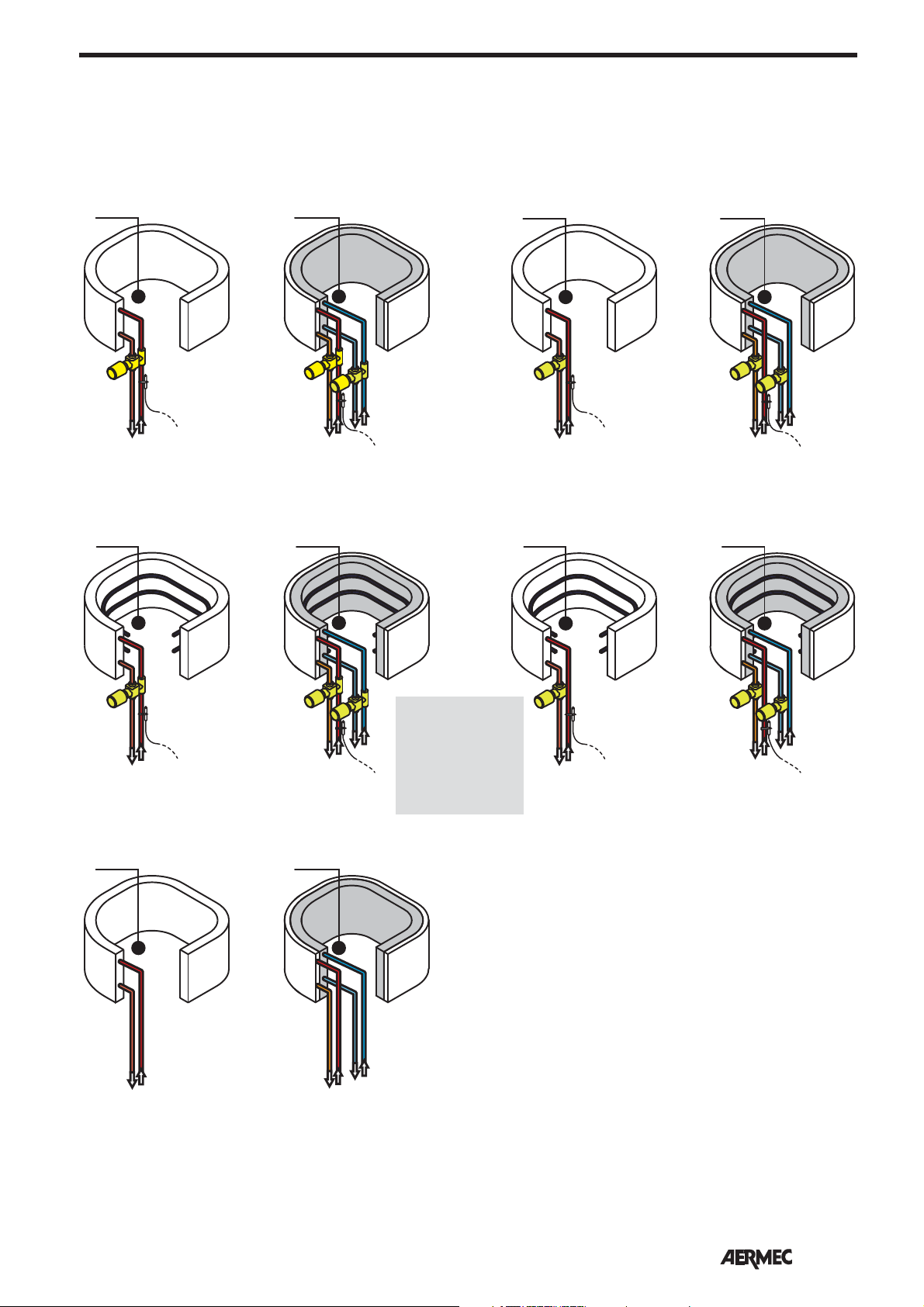 AERMEC