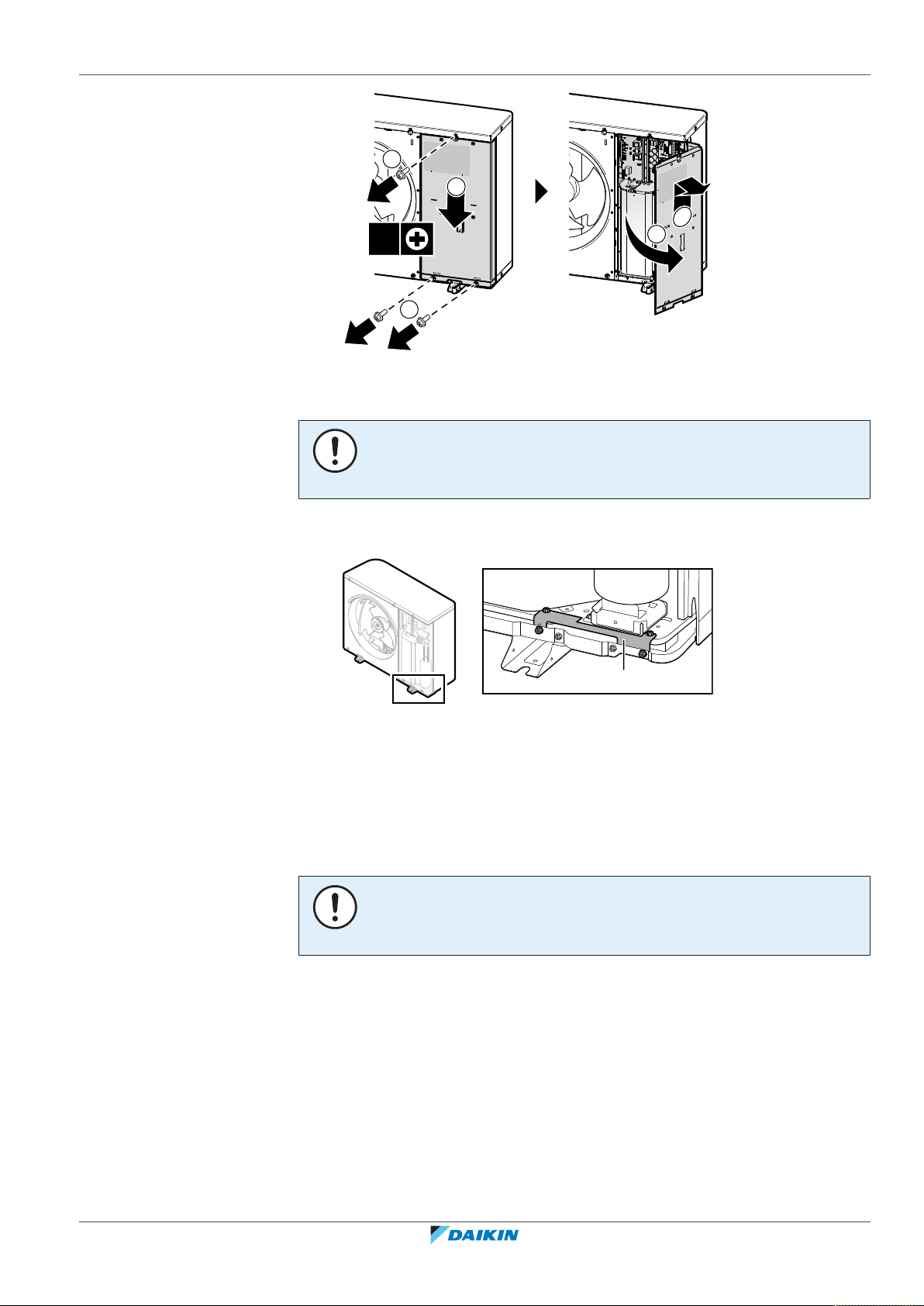 DAIKIN