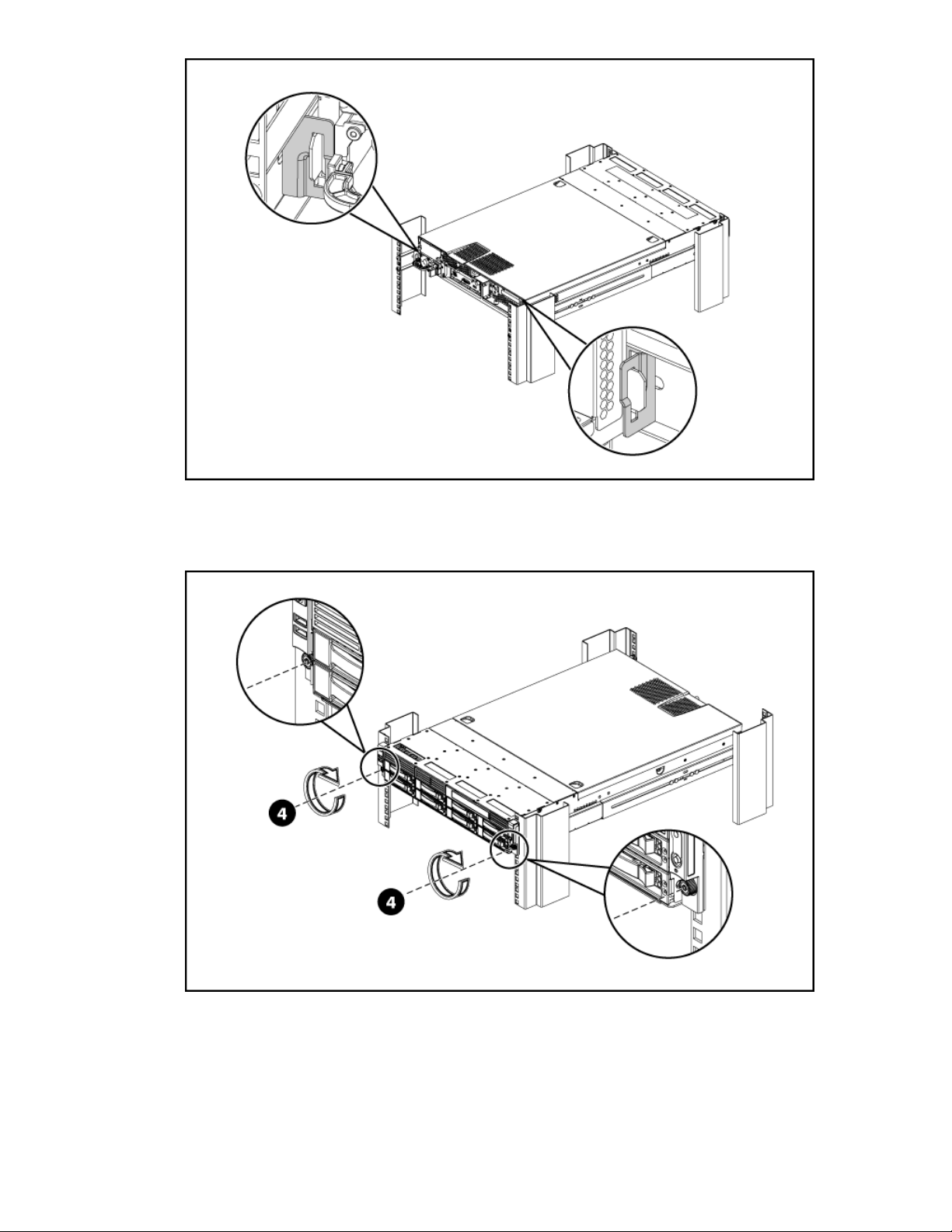 4

4