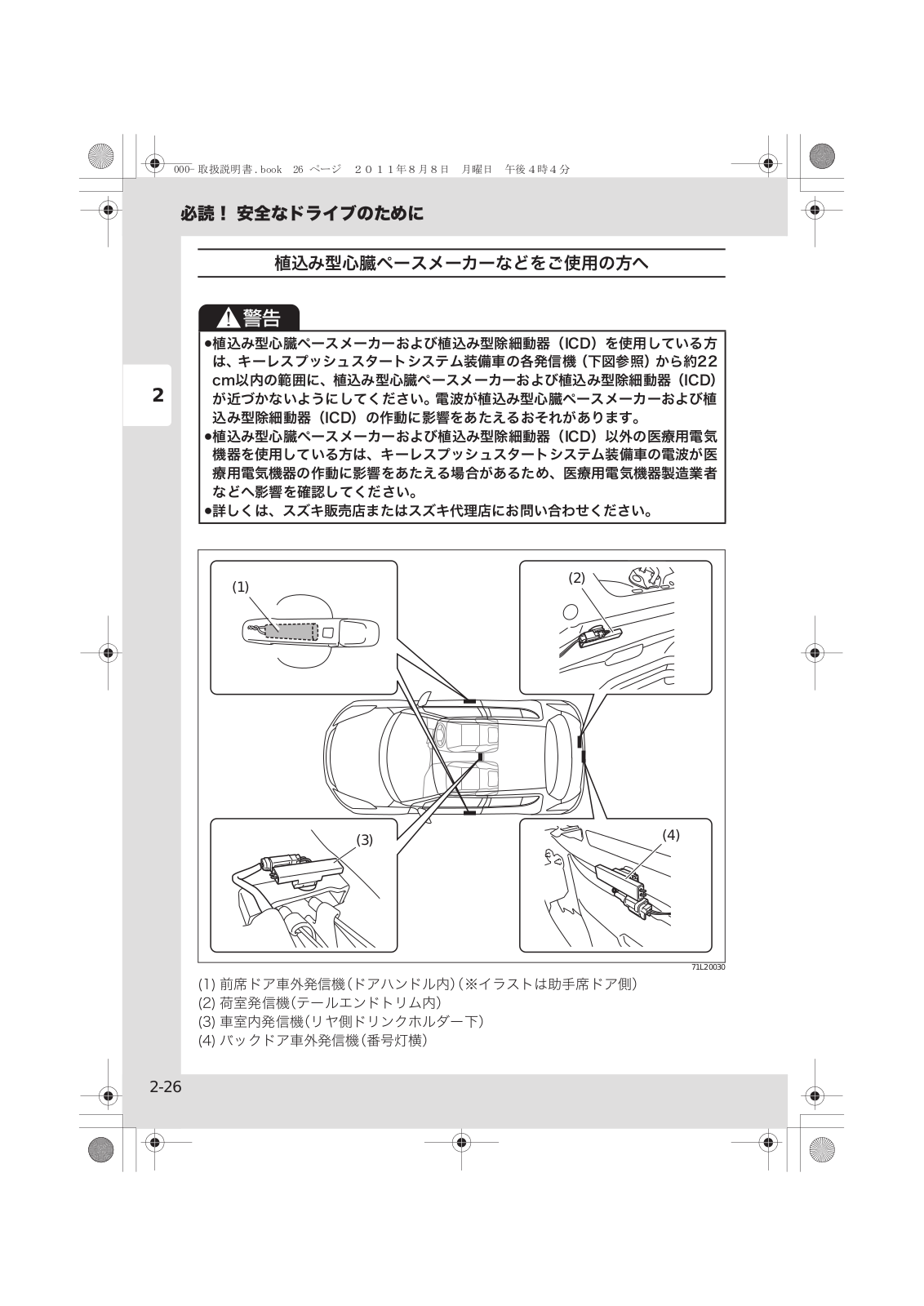 000-取扱説明書.book 26 ページ ２０１１年８月８日 月曜日 午後４時４分

必読！ 安全なドライブのために

植込み型心臓ペースメーカーなどをご使用の方へ

警告

●植込み型心臓ペースメーカーおよび植込み型除細動器（ICD）を使用している方は、キーレスプッシュスタートシステム装備車の各発信機（下図参照）から約22cm以内の範囲に、植込み型心臓ペースメーカーおよび植込み型除細動器（ICD）が近づかないようにしてください。電波が植込み型心臓ペースメーカーおよび植込み型除細動器（ICD）の作動に影響をあたえるおそれがあります。
●植込み型心臓ペースメーカーおよび植込み型除細動器（ICD）以外の医療用電気機器を使用している方は、キーレスプッシュスタートシステム装備車の電波が医療用電気機器の作動に影響をあたえる場合があるため、医療用電気機器製造業者などへ影響を確認してください。
●詳しくは、スズキ販売店またはスズキ代理店にお問い合わせください。

2

(1)
(2)
(3)
(4)
71L20030

(1) 前席ドア車外発信機(ドアハンドル内)(※イラストは助手席ドア側)
(2) 荷室発信機(テールエンドトリム内)
(3) 車室内発信機(リヤ側ドリンクホルダー下)
(4) バックドア車外発信機(番号灯横)

2-26