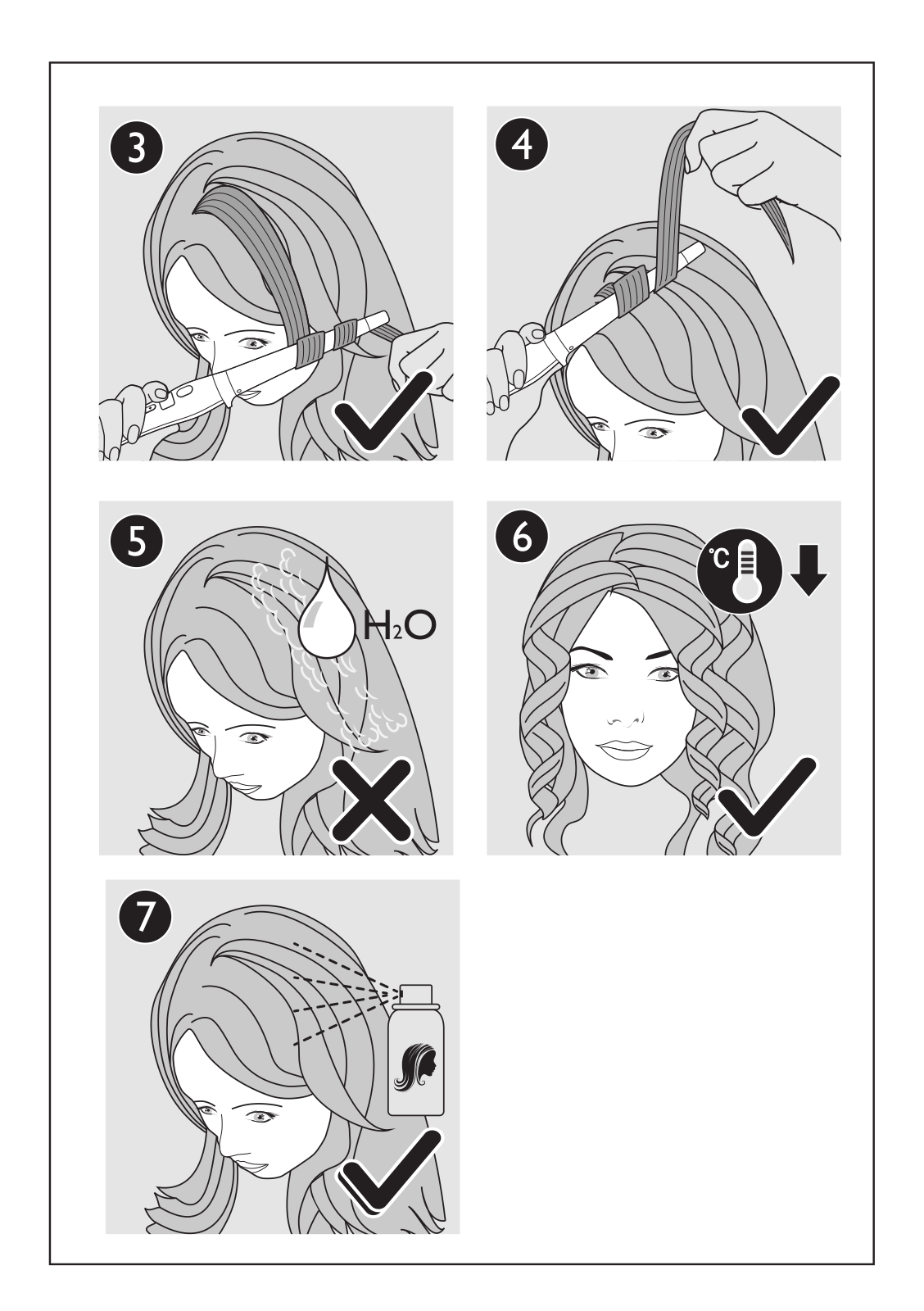 3

4

5

$H_2O$

6

°C

7