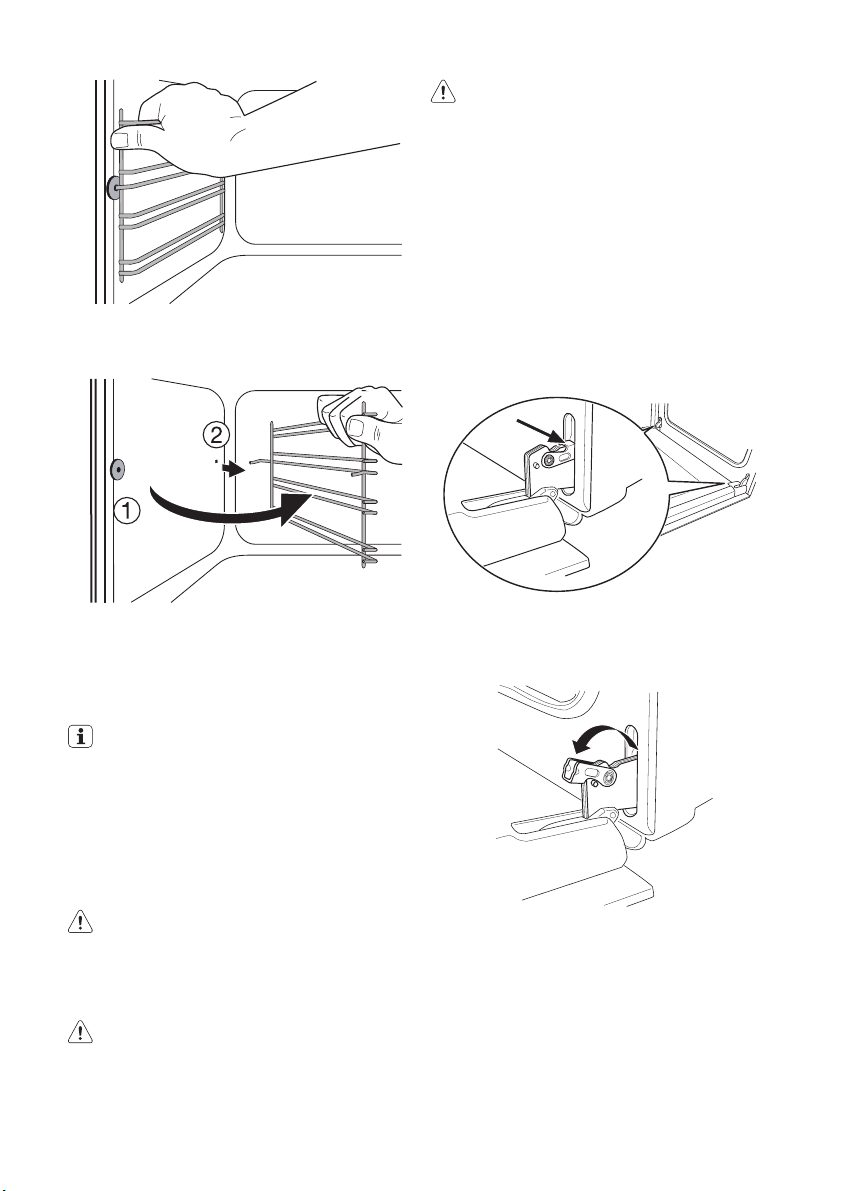 2

1