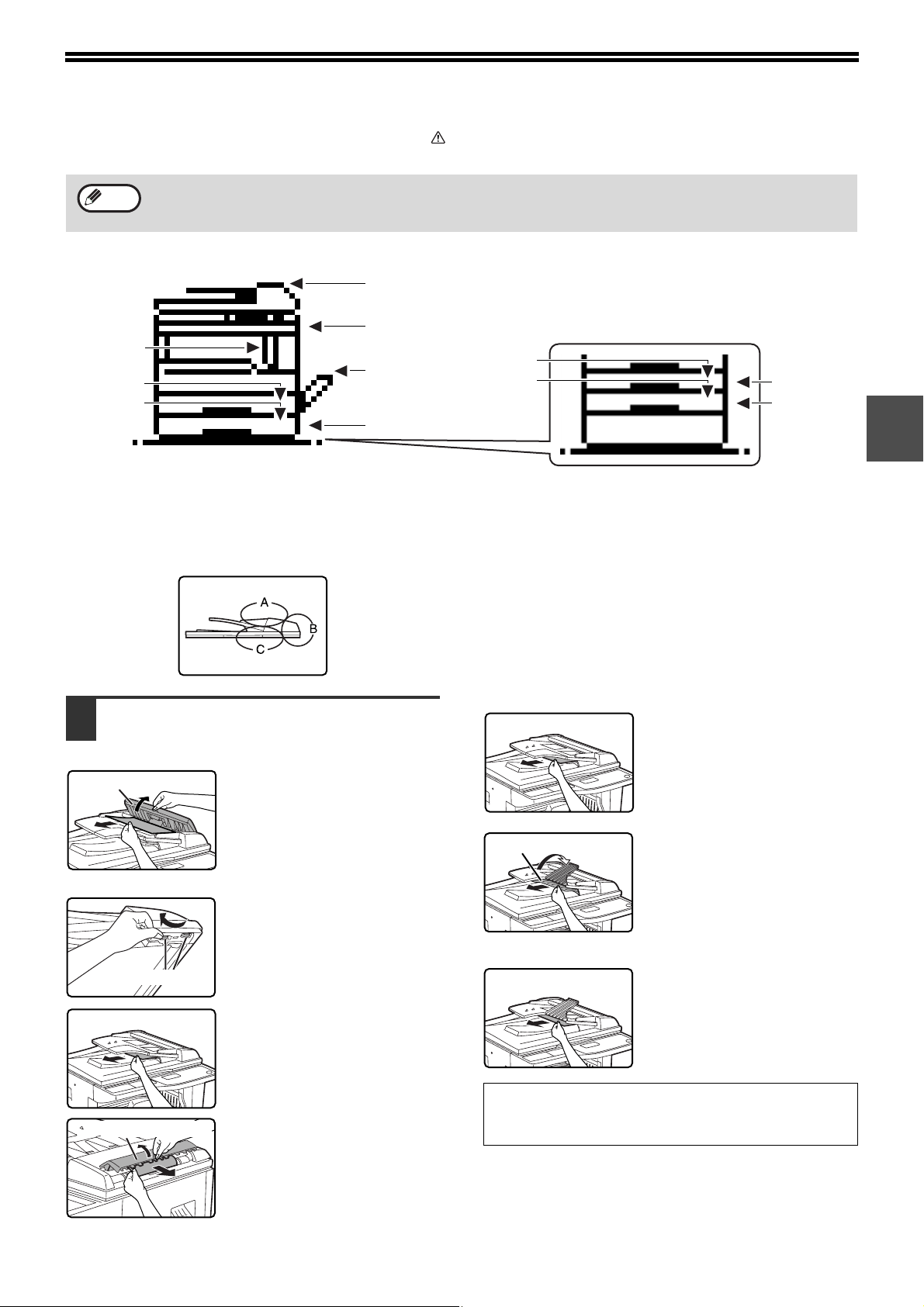 A

B

C