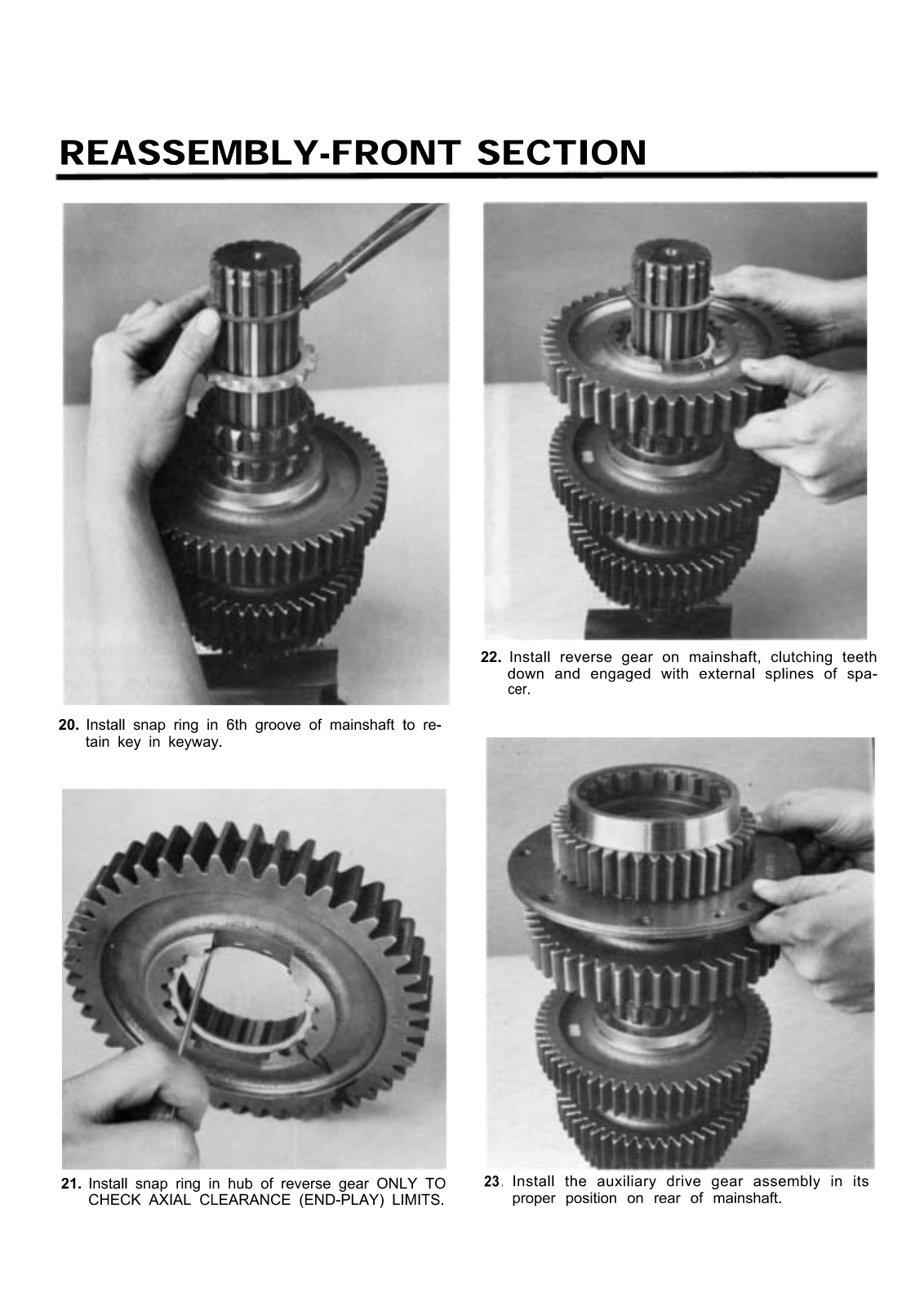 REASSEMBLY-FRONT SECTION

20. Install snap ring in 6th groove of mainshaft to retain key in keyway.

21. Install snap ring in hub of reverse gear ONLY TO CHECK AXIAL CLEARANCE (END-PLAY) LIMITS.

22. Install reverse gear on mainshaft, clutching teeth down and engaged with external splines of spacer.

23. Install the auxiliary drive gear assembly in its proper position on rear of mainshaft.