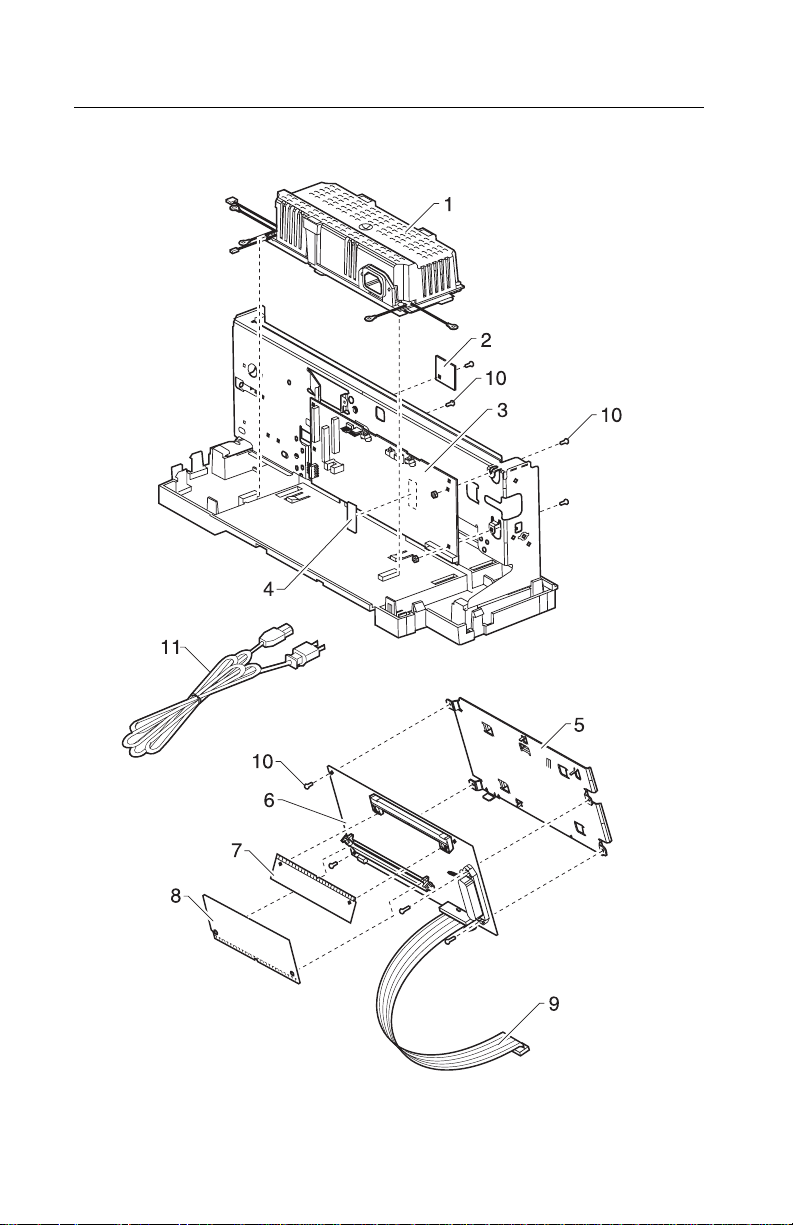 1
2
10
3
10
4
11
5
10
6
7
8
9