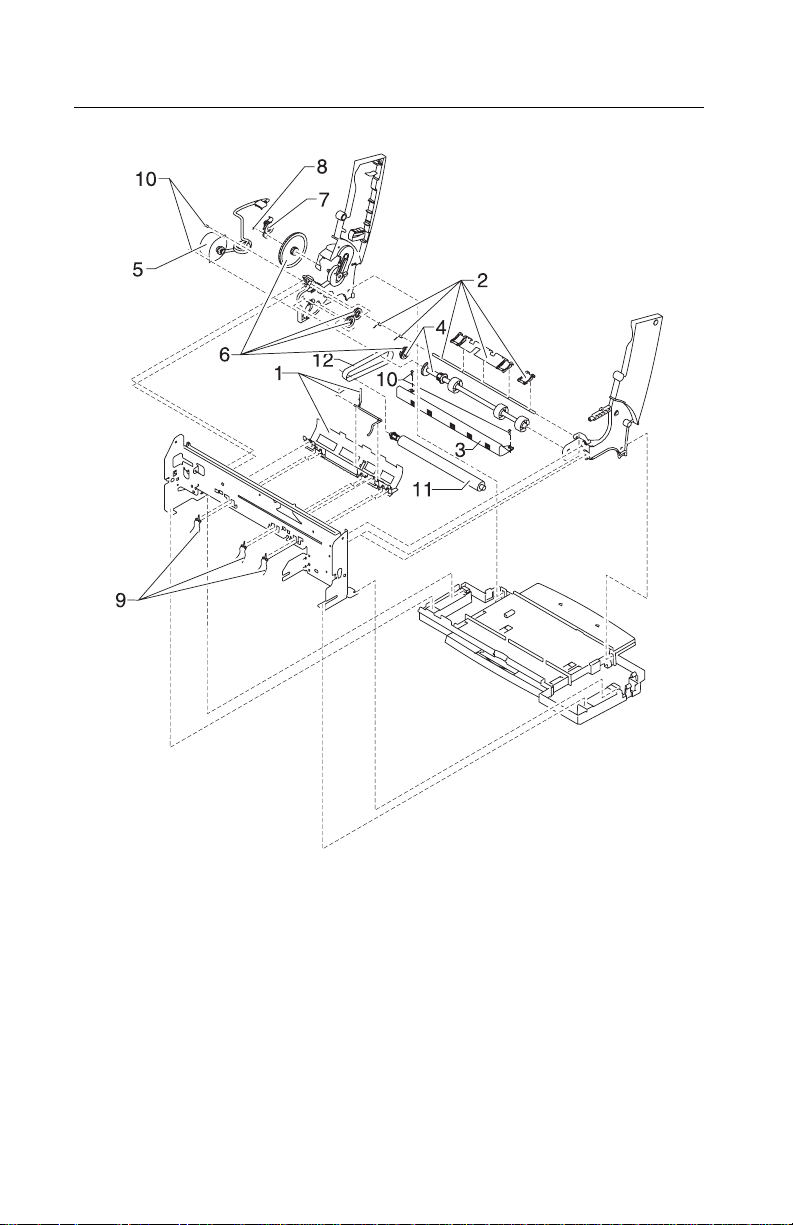 10
8
7
5
2
6
4
12
1
10
3
11
9