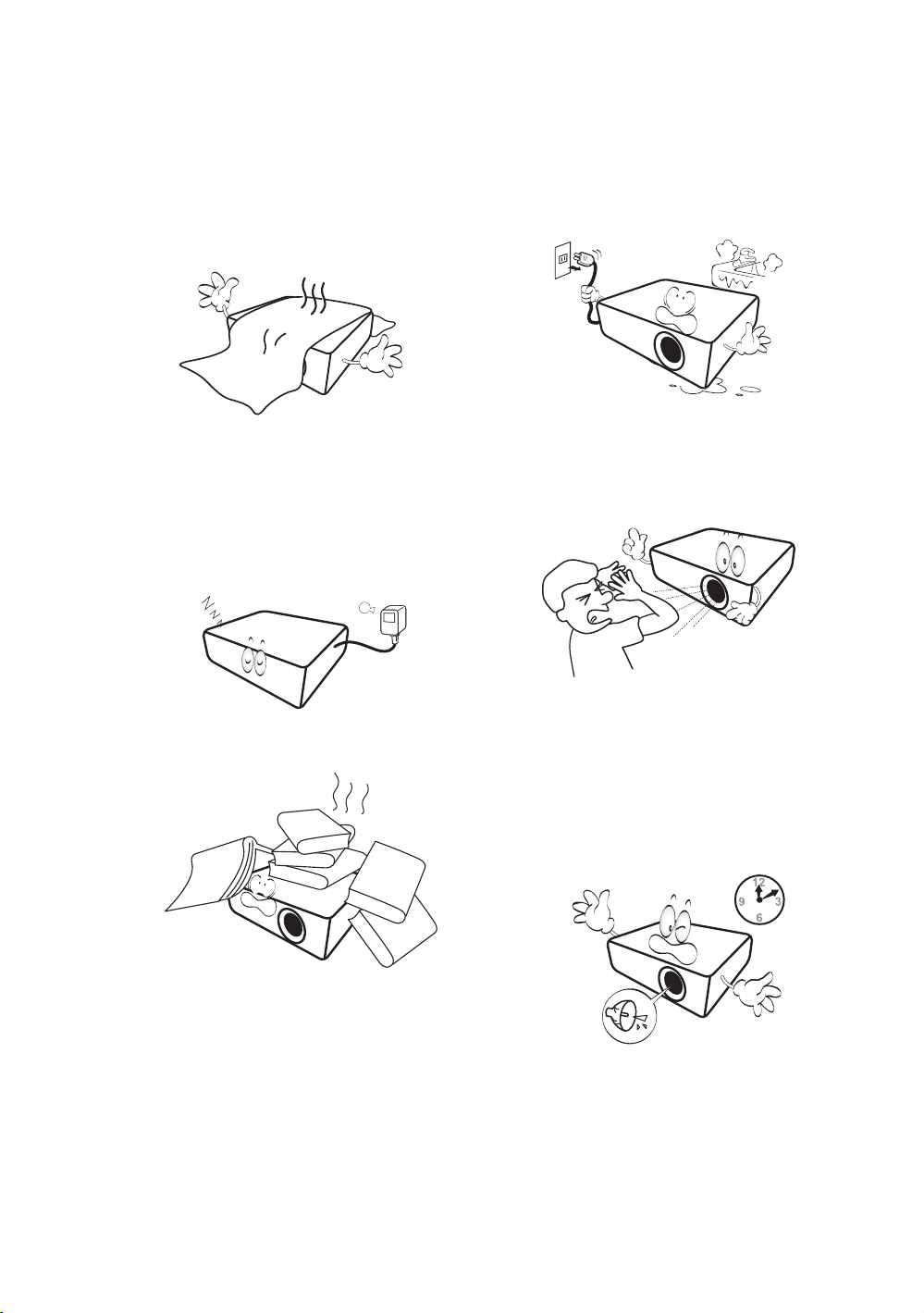 12
9
3
6