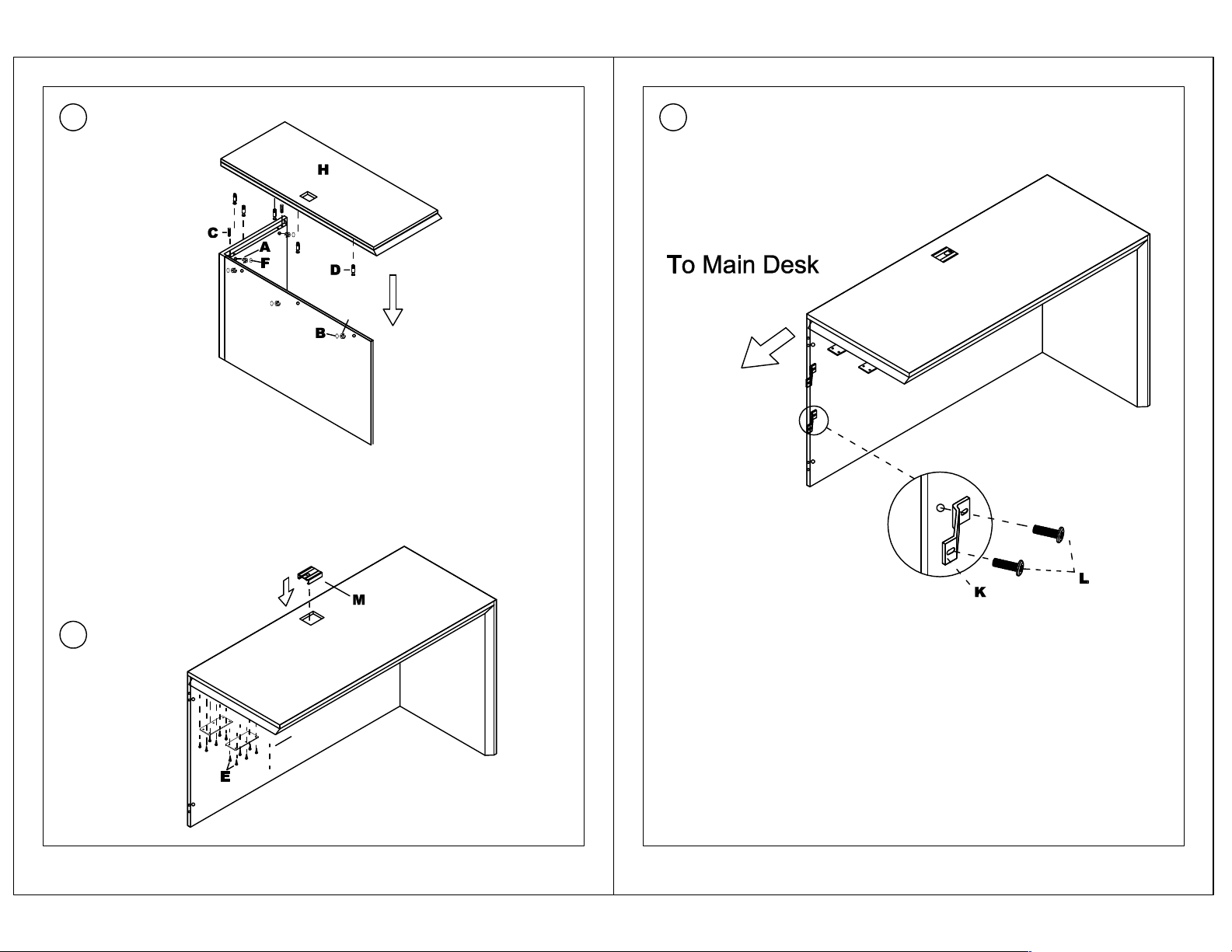 H
C
A
F
D
B

M

E

To Main Desk

K
L