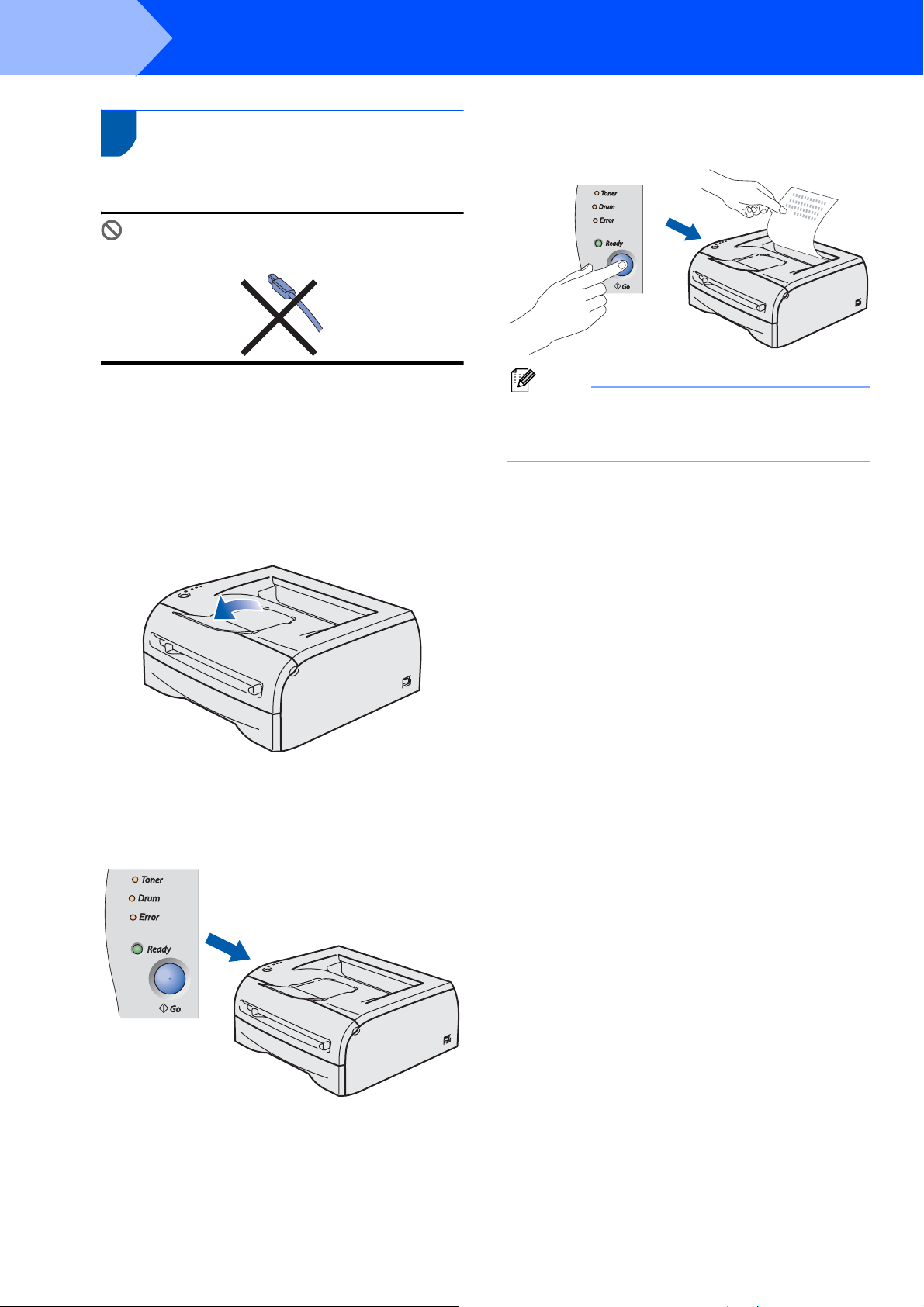 Toner
Drum
Error
Ready
Go

Toner
Drum
Error
Ready
Go