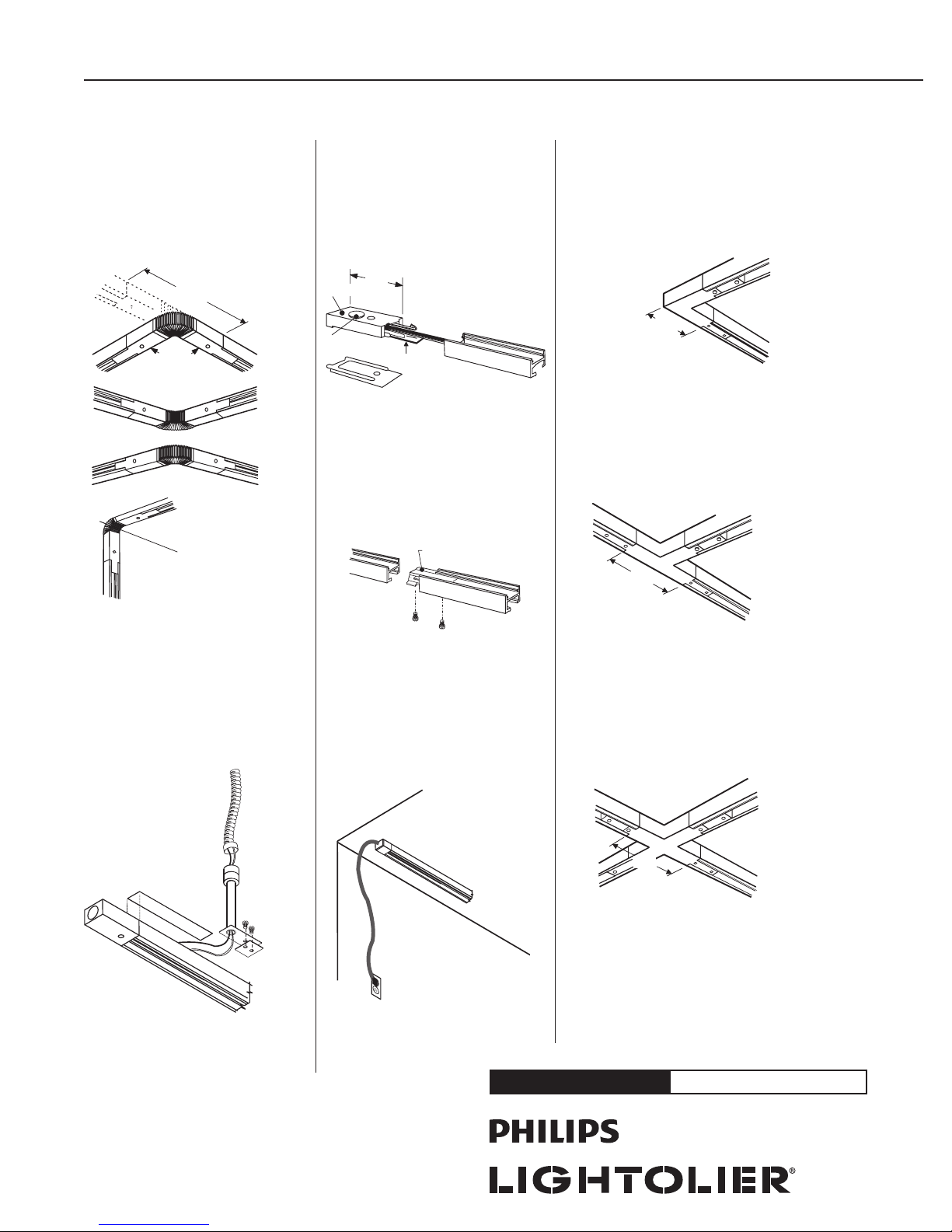 PHILIPS

LIGHTOLIER®