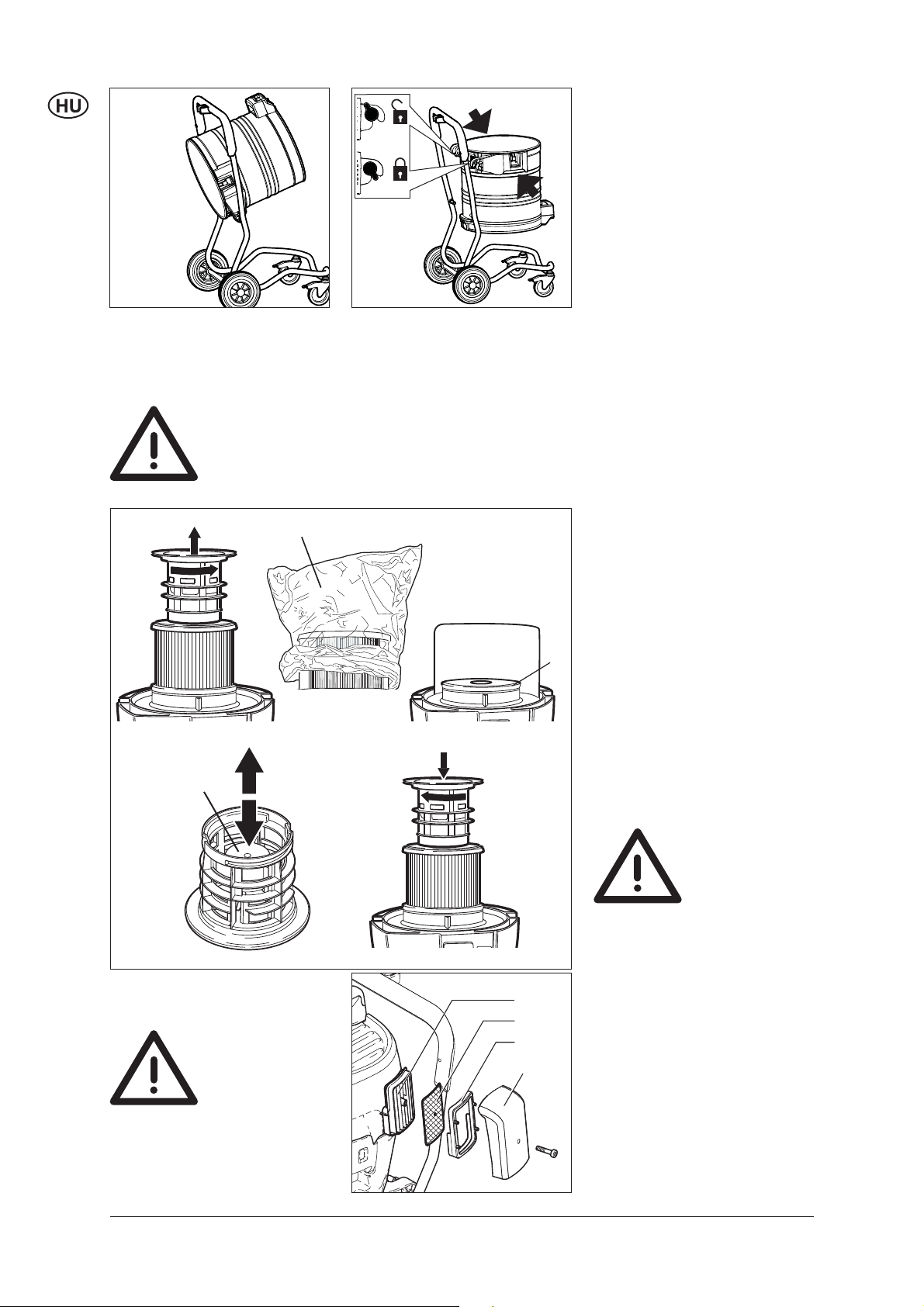 HU