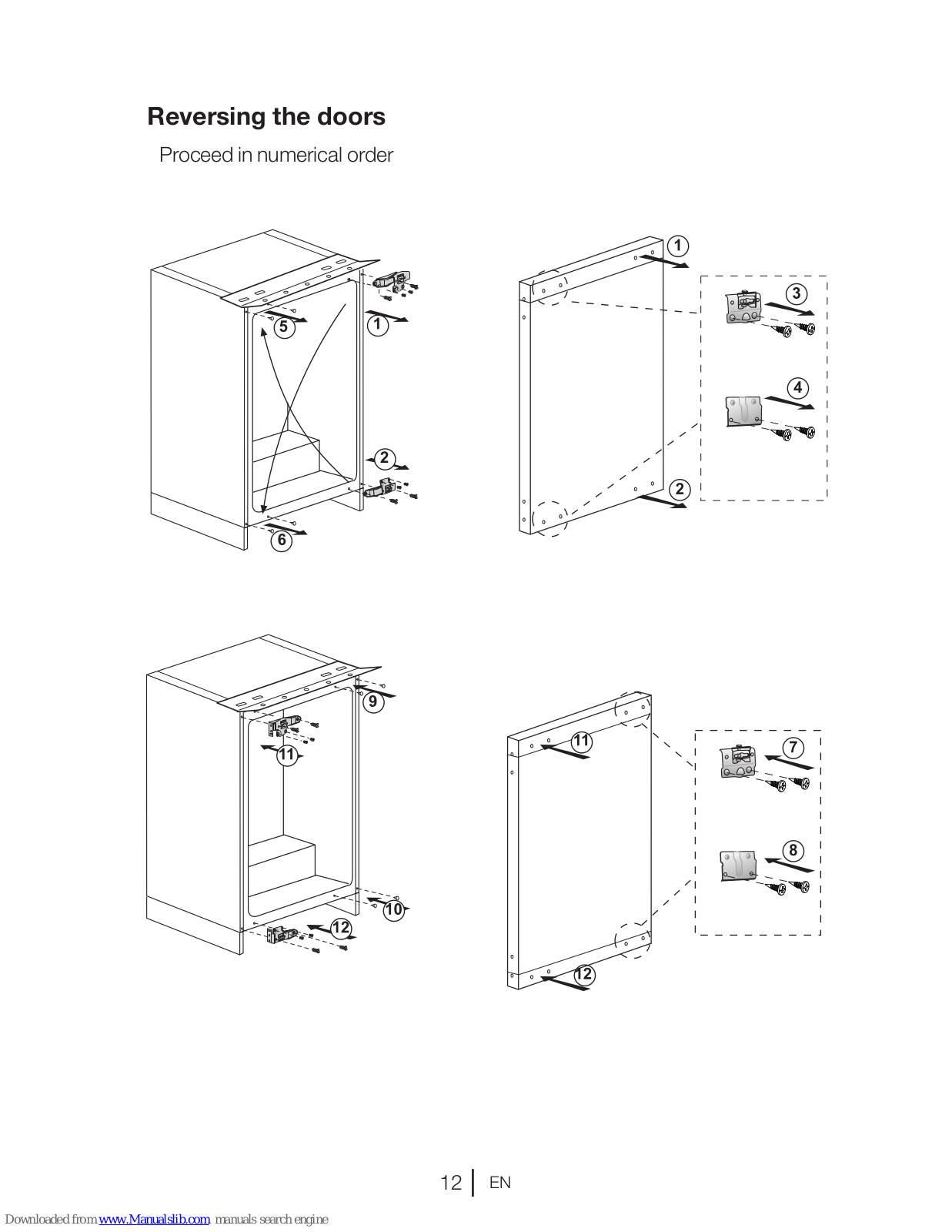 Reversing the doors

Proceed in numerical order

5
1
2
6

1
3
4
2

9
11
10
12

11
7
8
12

12 | EN

Downloaded from www.Manualslib.com manuals search engine