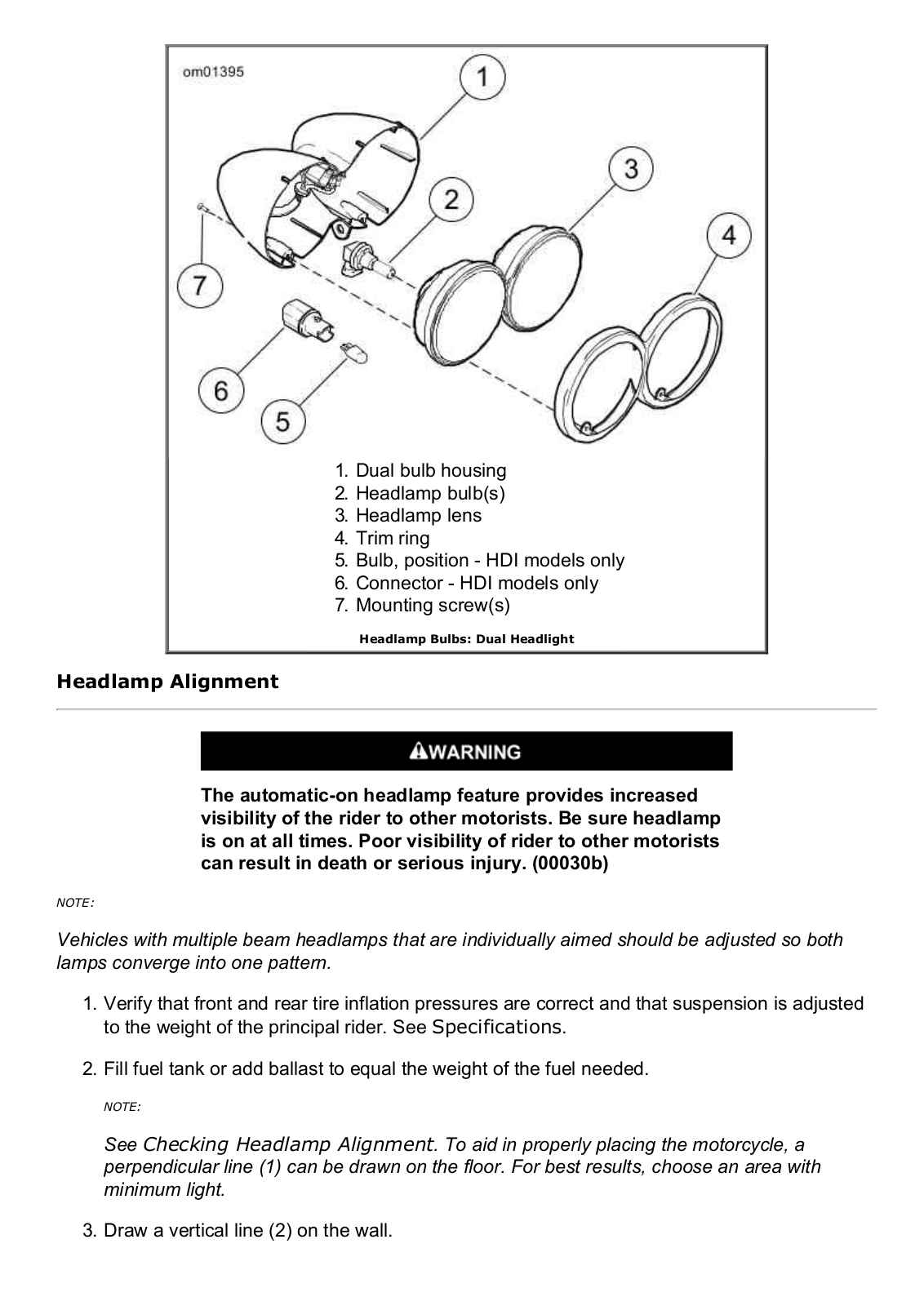 om01395

1

2

3

4

7

6

5

1. Dual bulb housing
2. Headlamp bulb(s)
3. Headlamp lens
4. Trim ring
5. Bulb, position - HDI models only
6. Connector - HDI models only
7. Mounting screw(s)

Headlamp Bulbs: Dual Headlight

Headlamp Alignment

WARNING

The automatic-on headlamp feature provides increased visibility of the rider to other motorists. Be sure headlamp is on at all times. Poor visibility of rider to other motorists can result in death or serious injury. (00030b)

NOTE:

Vehicles with multiple beam headlamps that are individually aimed should be adjusted so both lamps converge into one pattern.

1. Verify that front and rear tire inflation pressures are correct and that suspension is adjusted to the weight of the principal rider. See Specifications.

2. Fill fuel tank or add ballast to equal the weight of the fuel needed.

NOTE:

See Checking Headlamp Alignment. To aid in properly placing the motorcycle, a perpendicular line (1) can be drawn on the floor. For best results, choose an area with minimum light.

3. Draw a vertical line (2) on the wall.