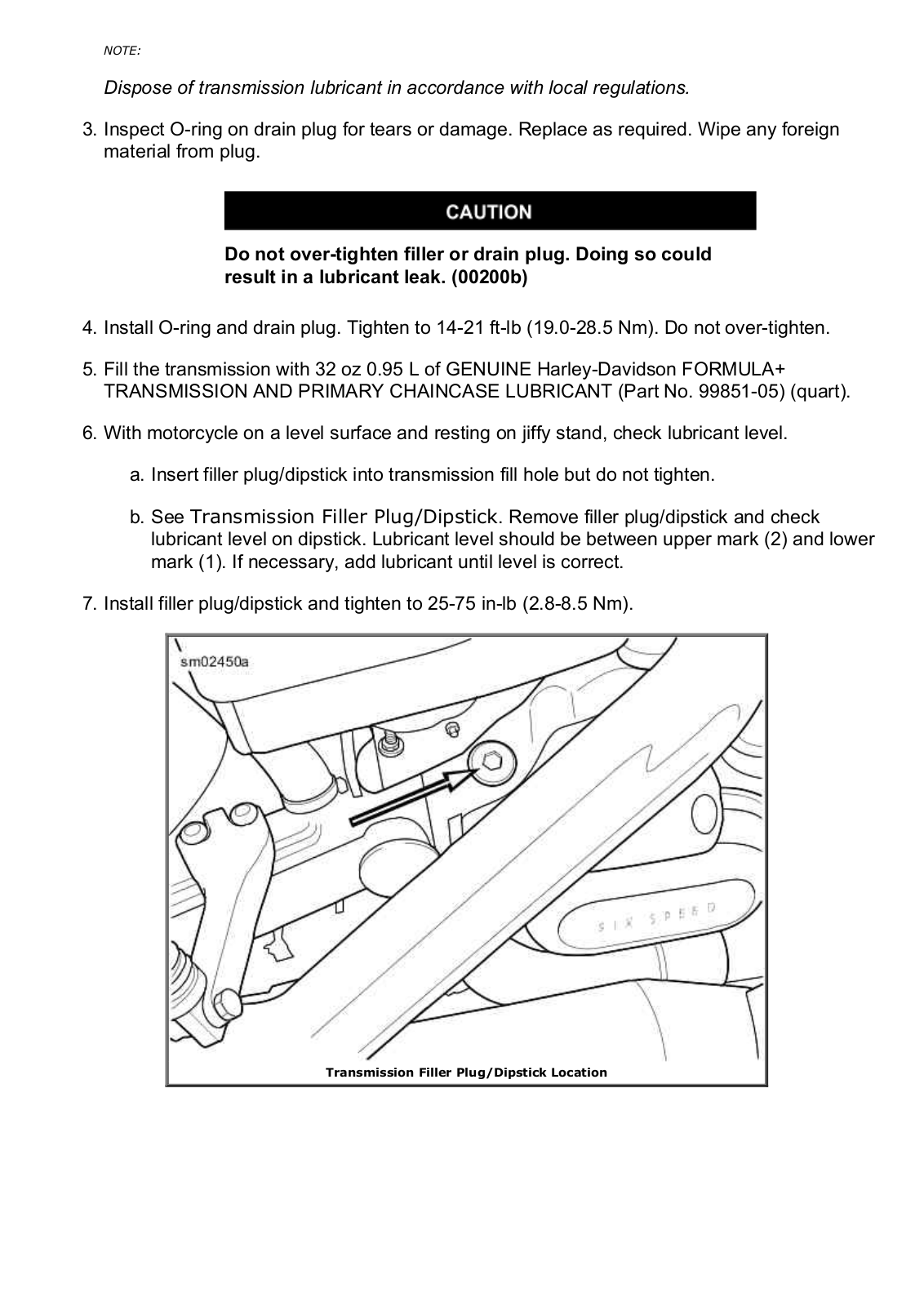 NOTE:

Dispose of transmission lubricant in accordance with local regulations.

3. Inspect O-ring on drain plug for tears or damage. Replace as required. Wipe any foreign material from plug.

CAUTION

Do not over-tighten filler or drain plug. Doing so could result in a lubricant leak. (00200b)

4. Install O-ring and drain plug. Tighten to 14-21 ft-lb (19.0-28.5 Nm). Do not over-tighten.

5. Fill the transmission with 32 oz 0.95 L of GENUINE Harley-Davidson FORMULA+ TRANSMISSION AND PRIMARY CHAINCASE LUBRICANT (Part No. 99851-05) (quart).

6. With motorcycle on a level surface and resting on jiffy stand, check lubricant level.

a. Insert filler plug/dipstick into transmission fill hole but do not tighten.

b. See Transmission Filler Plug/Dipstick. Remove filler plug/dipstick and check lubricant level on dipstick. Lubricant level should be between upper mark (2) and lower mark (1). If necessary, add lubricant until level is correct.

7. Install filler plug/dipstick and tighten to 25-75 in-lb (2.8-8.5 Nm).

sm02450a

SIX SPEED

Transmission Filler Plug/Dipstick Location