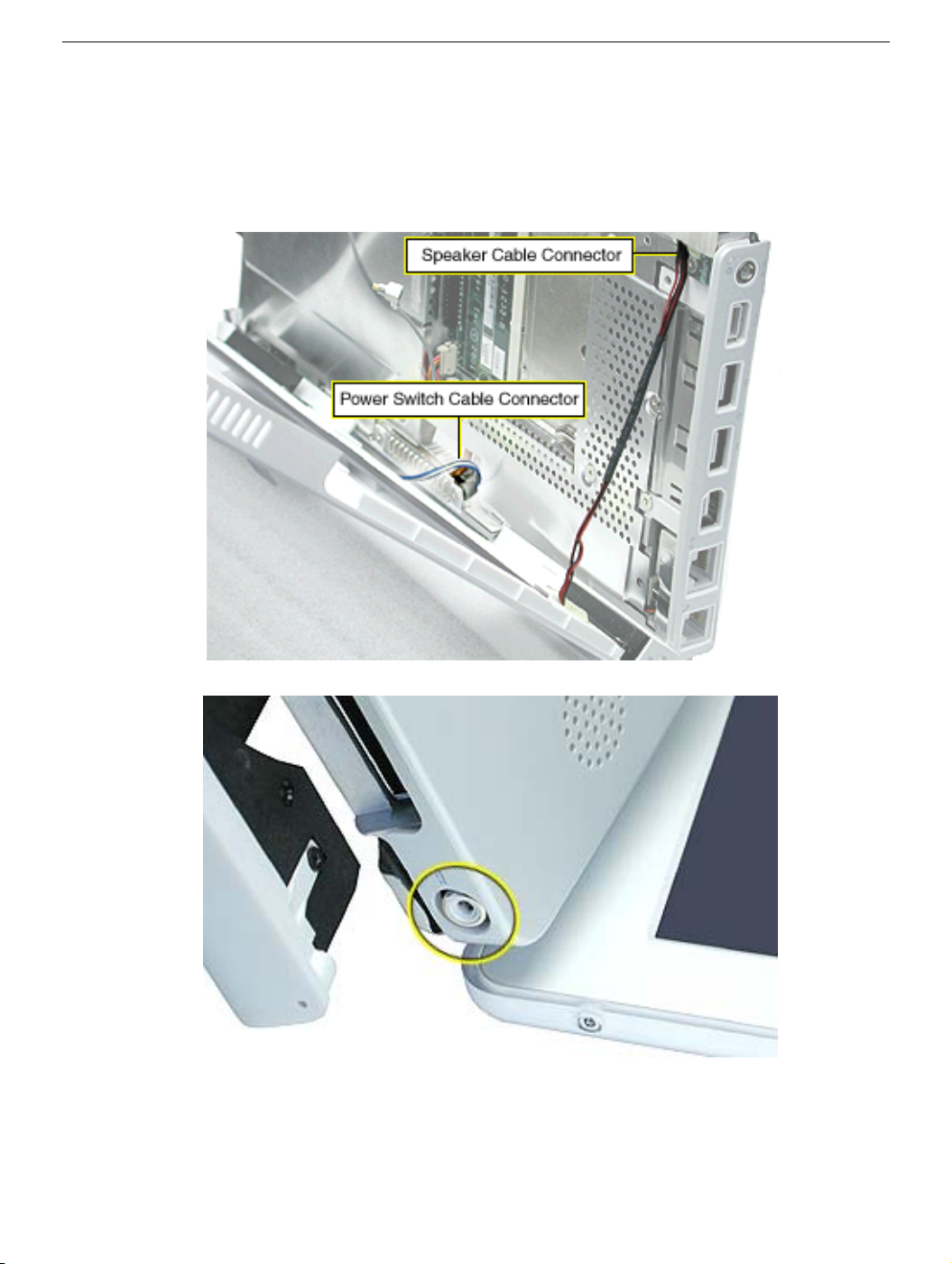 Speaker Cable Connector

Power Switch Cable Connector