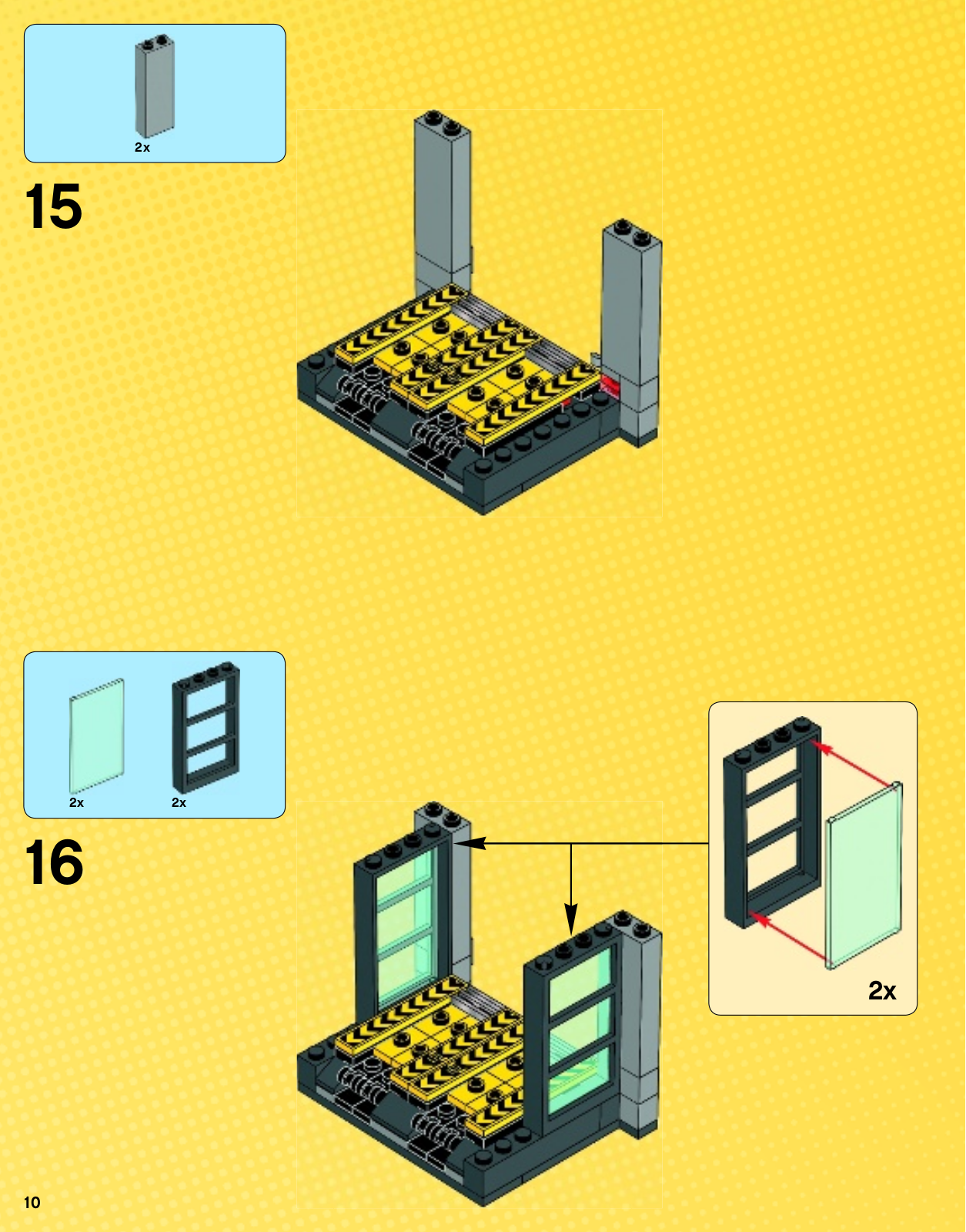 2x

15

2x 2x

16

2x

10