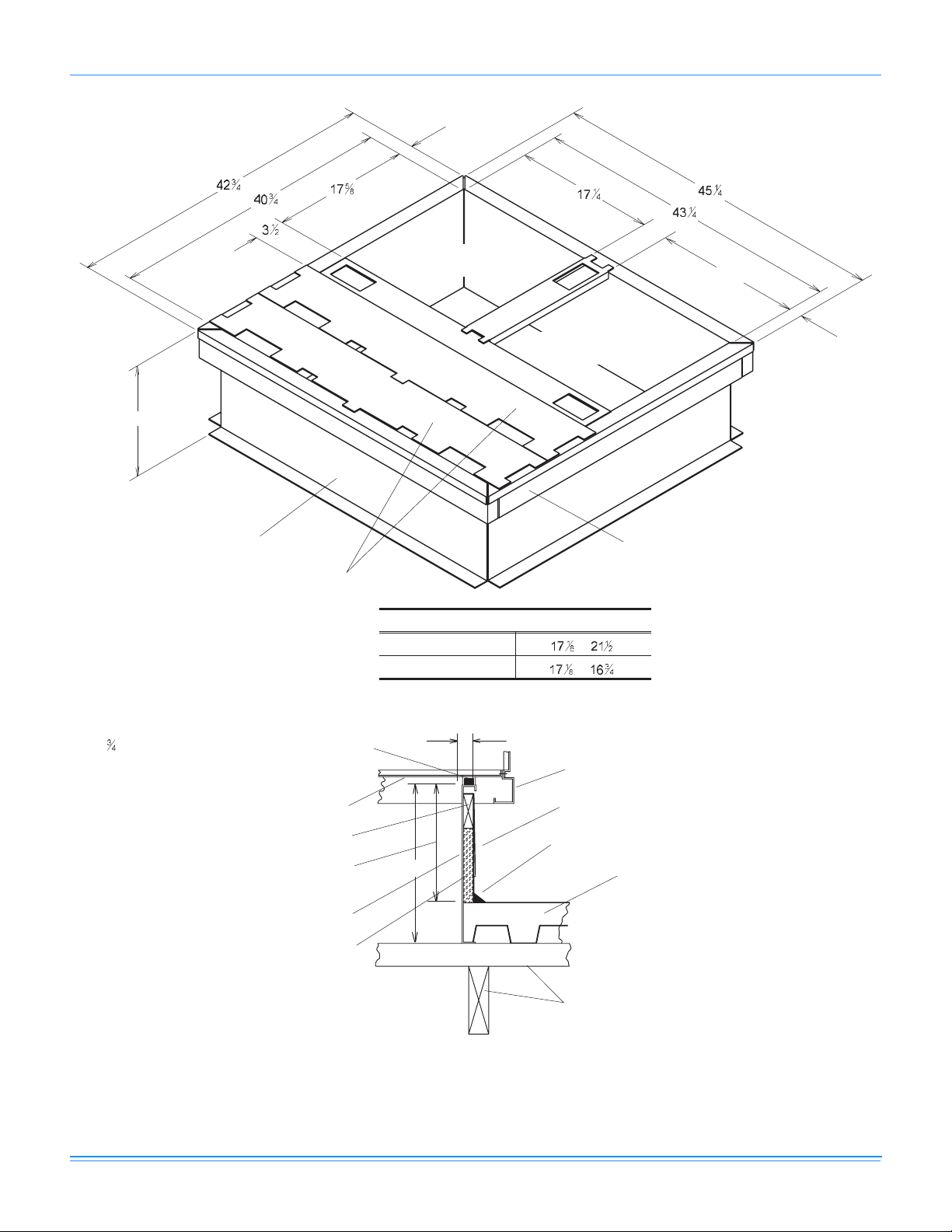 $42\frac{3}{4}$

$40\frac{3}{4}$

$17\frac{5}{8}$

$3\frac{1}{2}$

$17\frac{1}{4}$

$45\frac{1}{4}$

$43\frac{1}{4}$

|  |  |
|---|---|
|  | $17\frac{1}{8}$ $21\frac{1}{2}$ |
|  | $17\frac{1}{8}$ $16\frac{3}{4}$ |

$\frac{3}{4}$