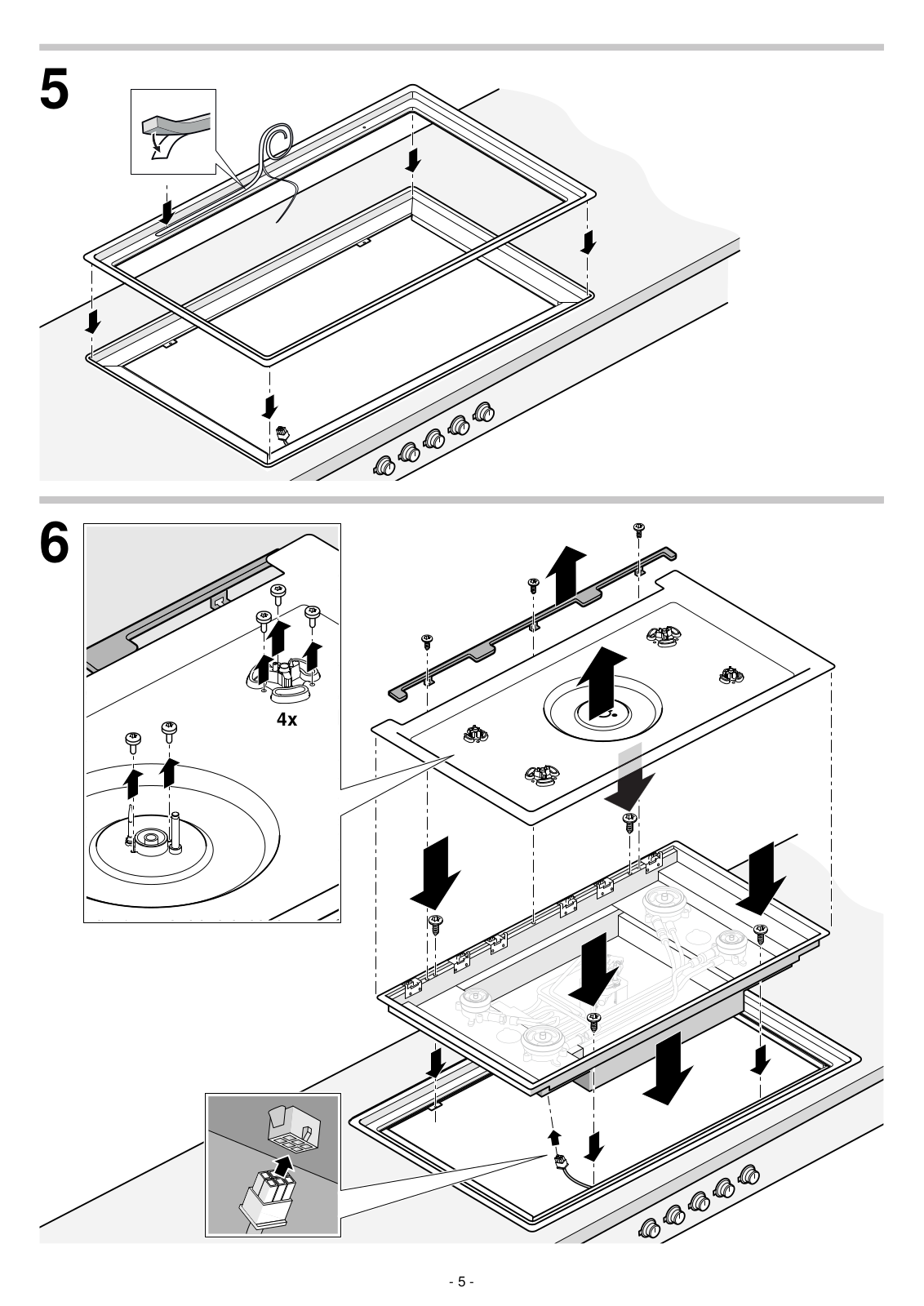 5

6

4x

- 5 -