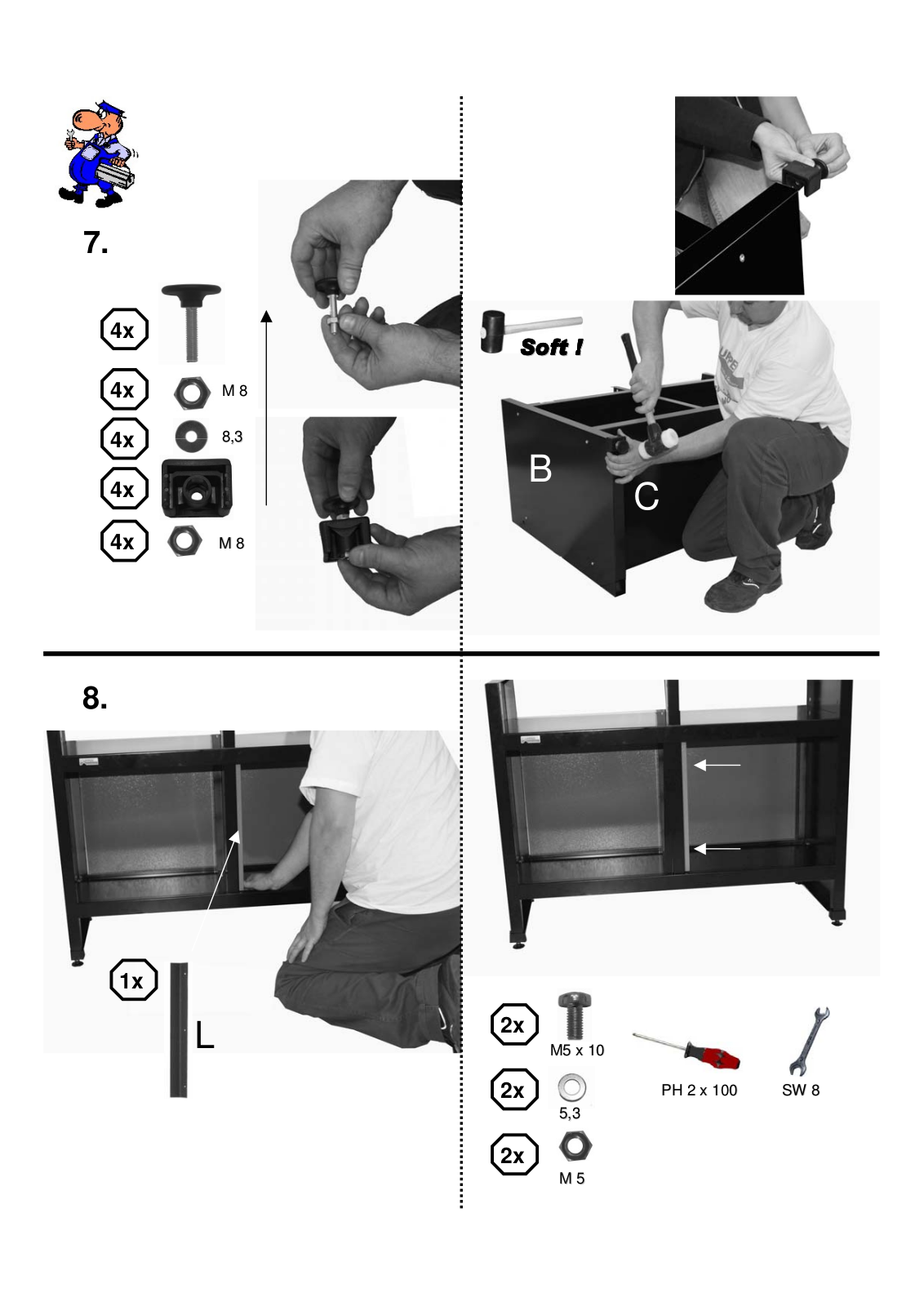 7.

4x

4x M 8

4x 8,3

4x

4x M 8

Soft !

B

C

8.

1x

L

2x M5 x 10

2x 5,3

2x M 5

PH 2 x 100

SW 8