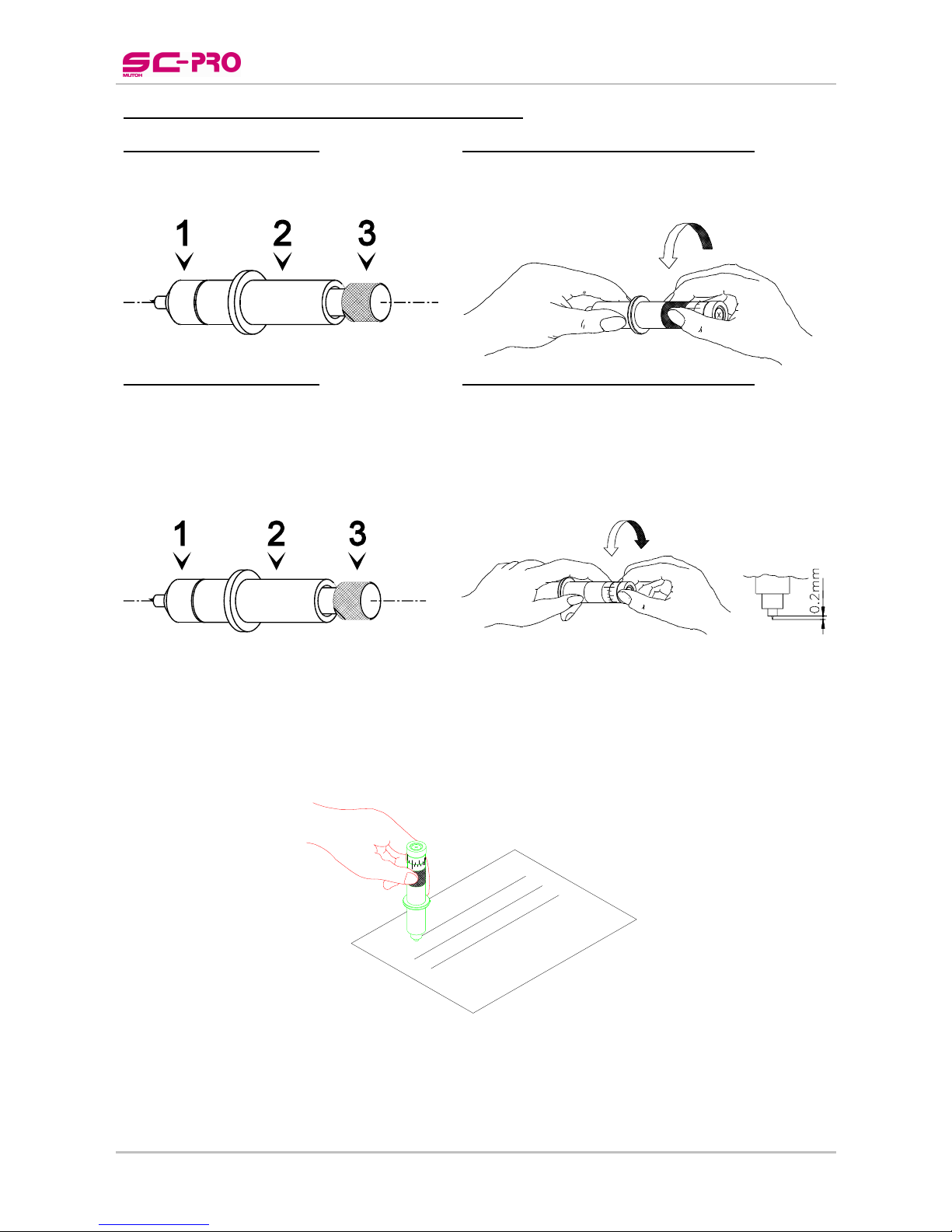 SC-PRO
MUTOH

1 2 3

1 2 3

0.2mm