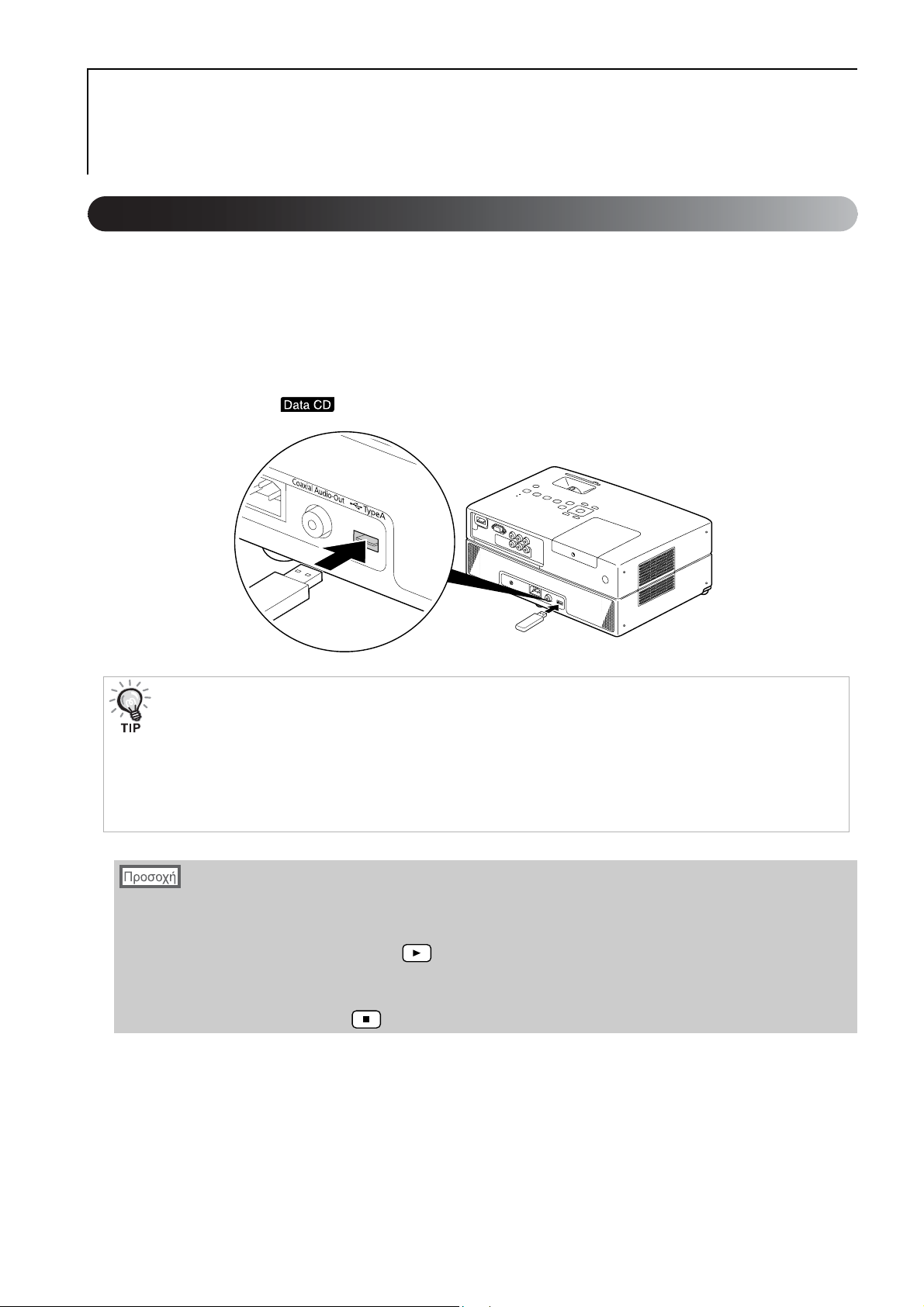 Data CD

Coaxial Audio-Out
TypeA

TIP

Προσοχή