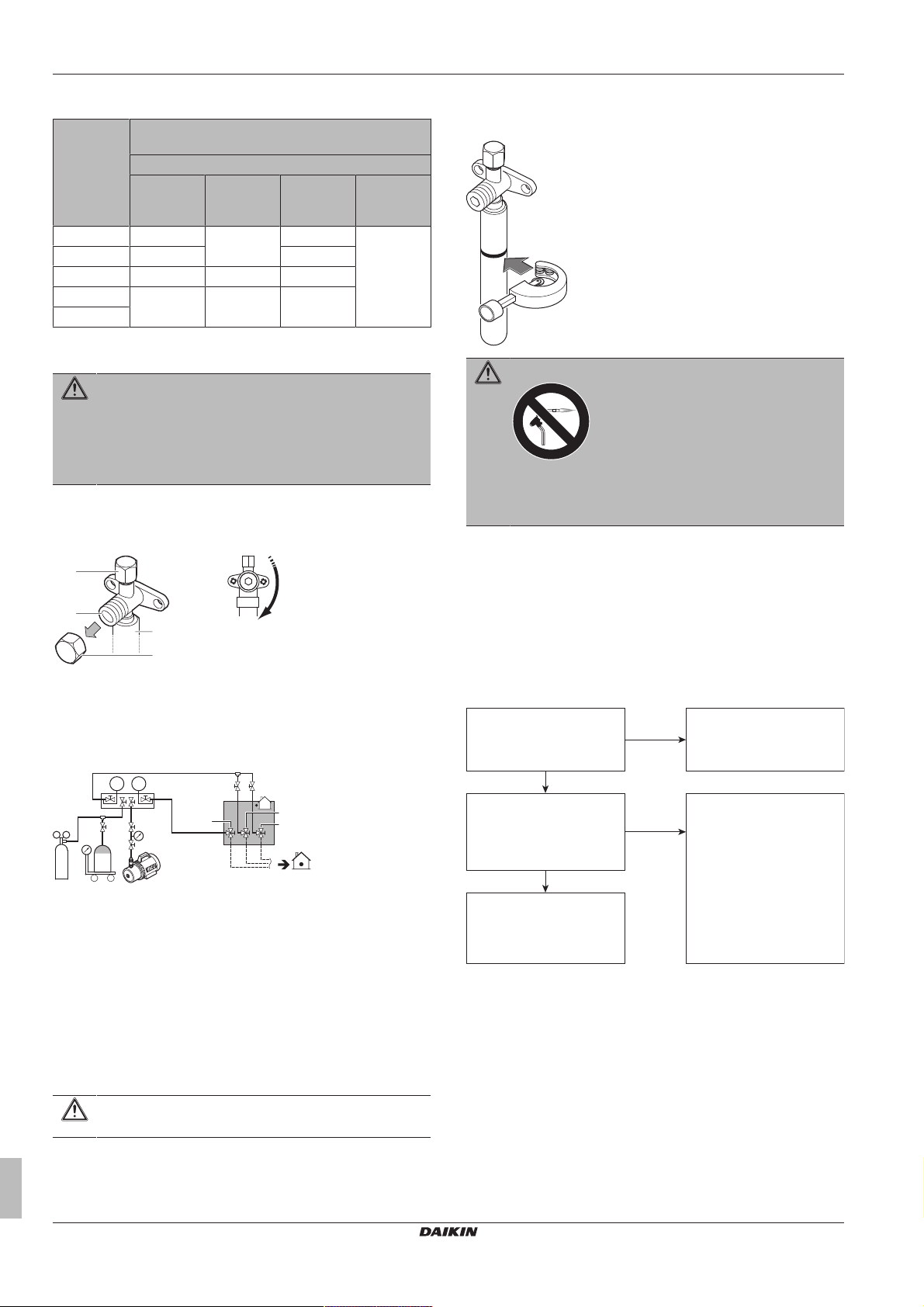 DAIKIN