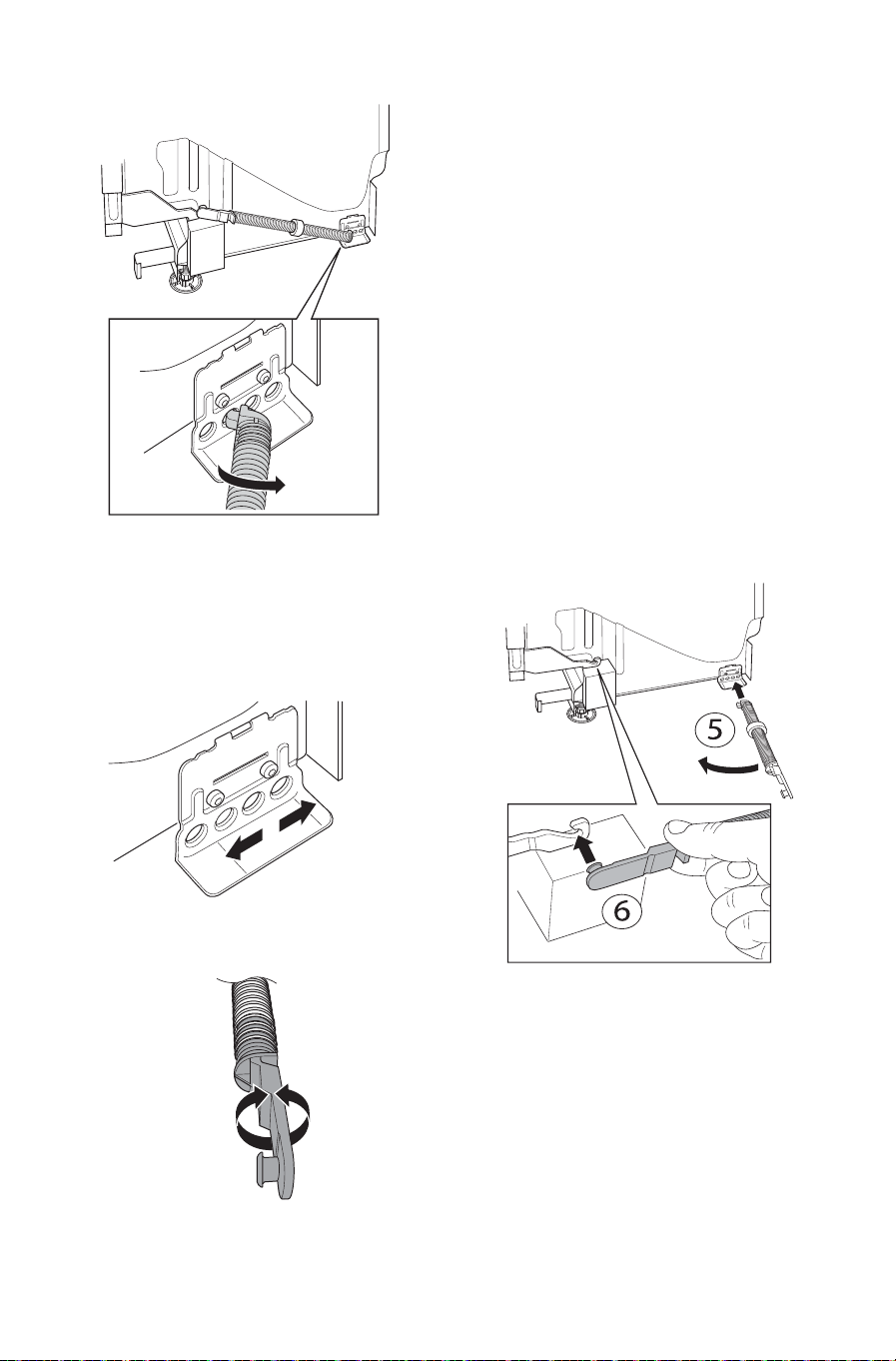 5

6