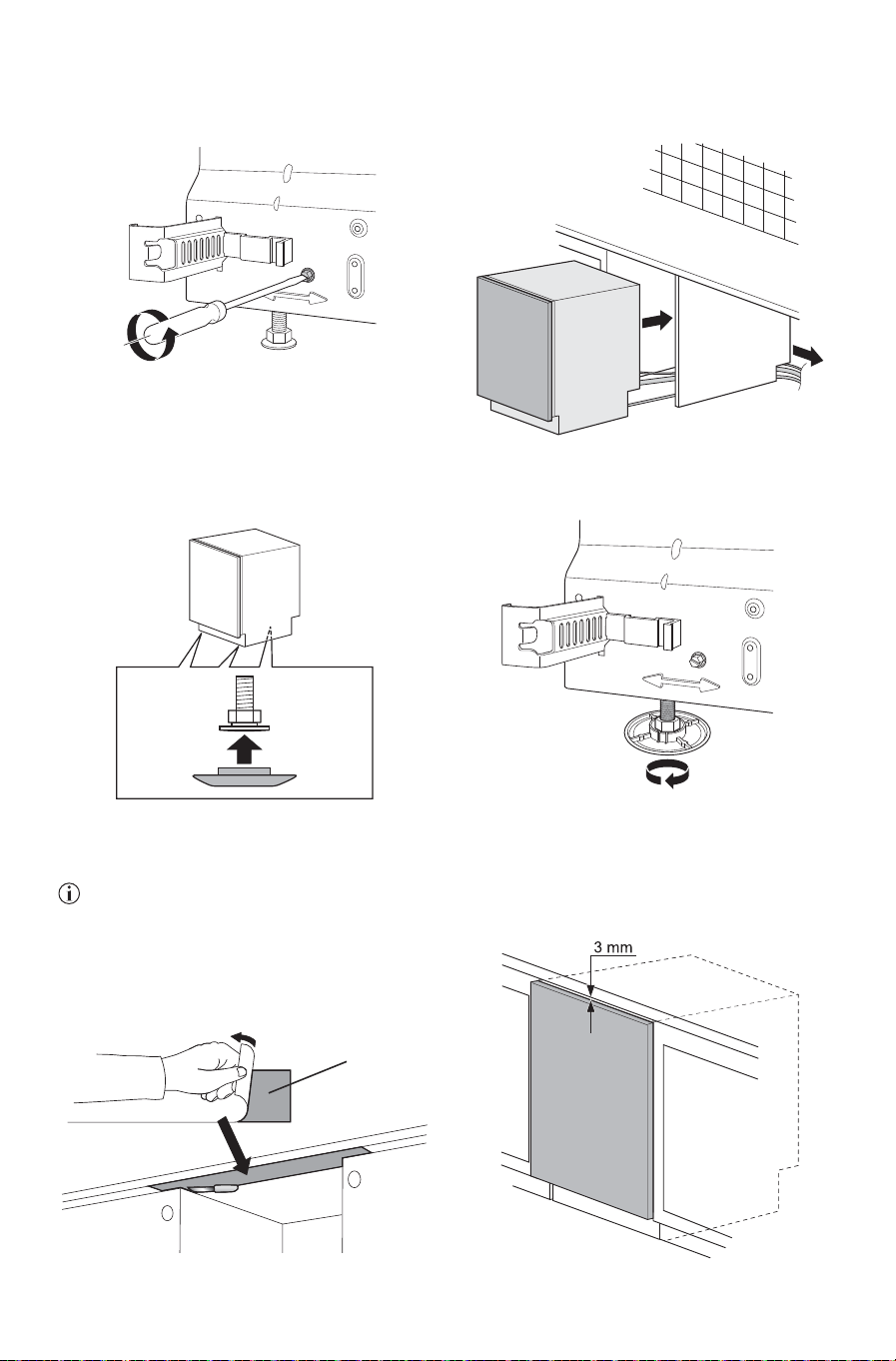 3 mm