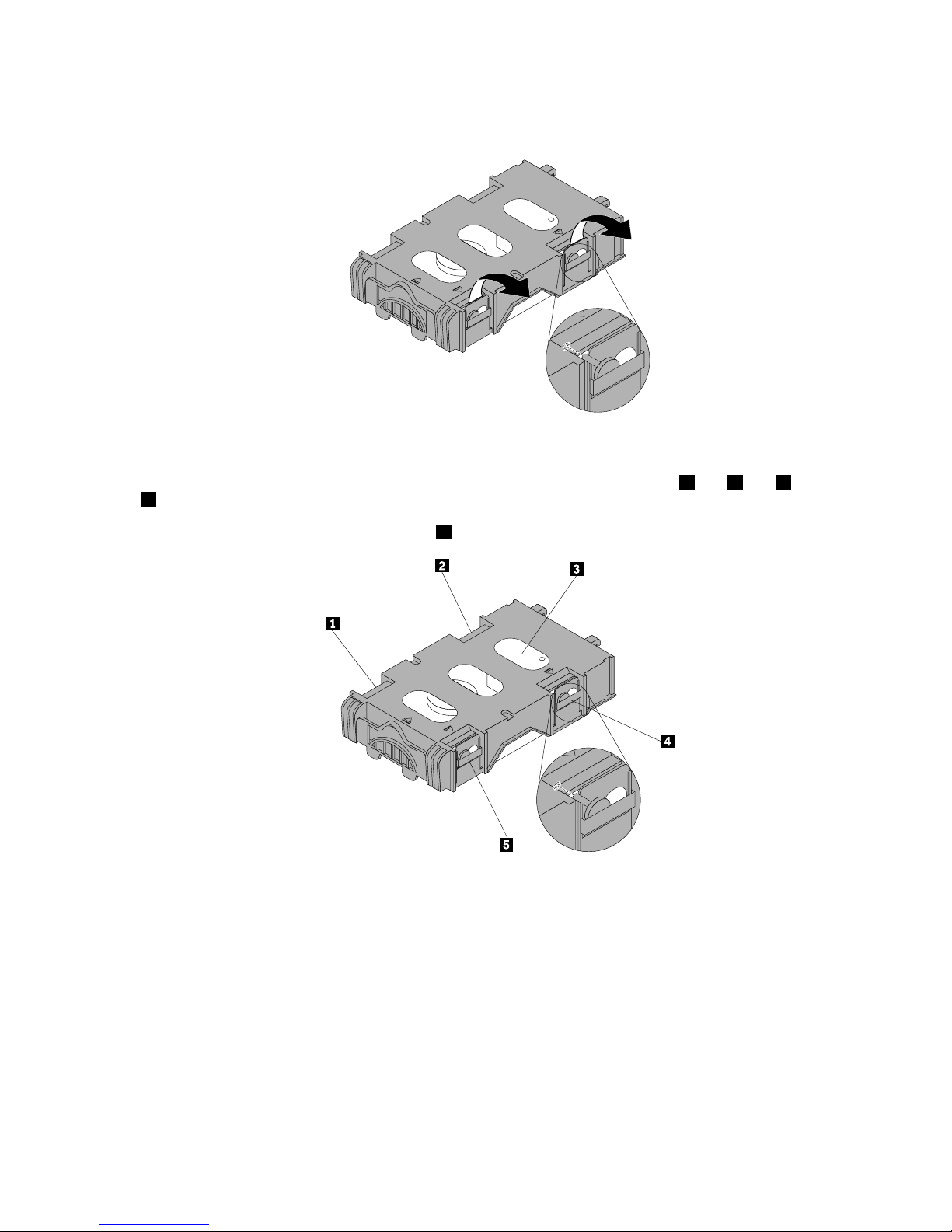 2

3

1

4

5