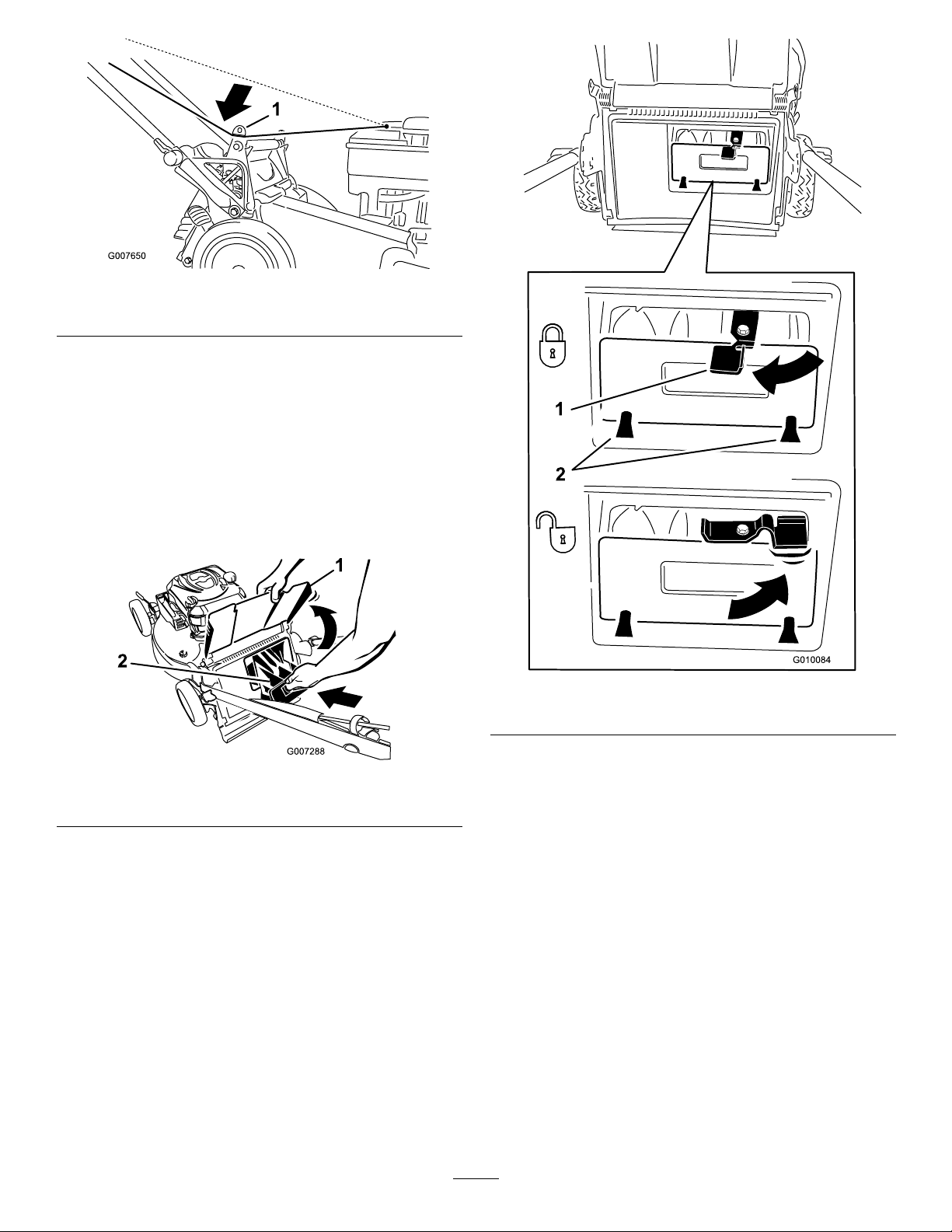 1

G007650

1

2

G007288

1

2

G010084