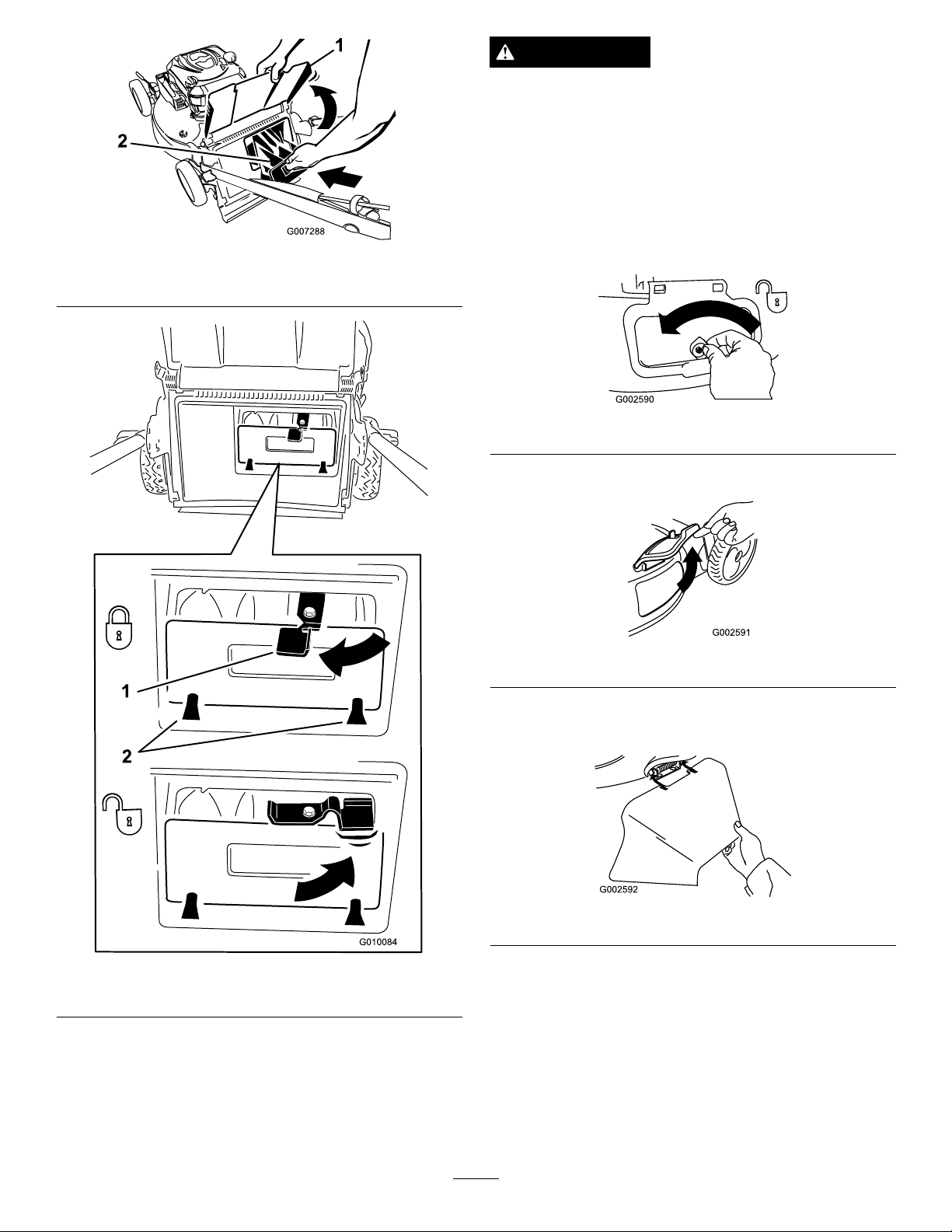 1

2

G007288

1

2

G010084

G002590

G002591

G002592