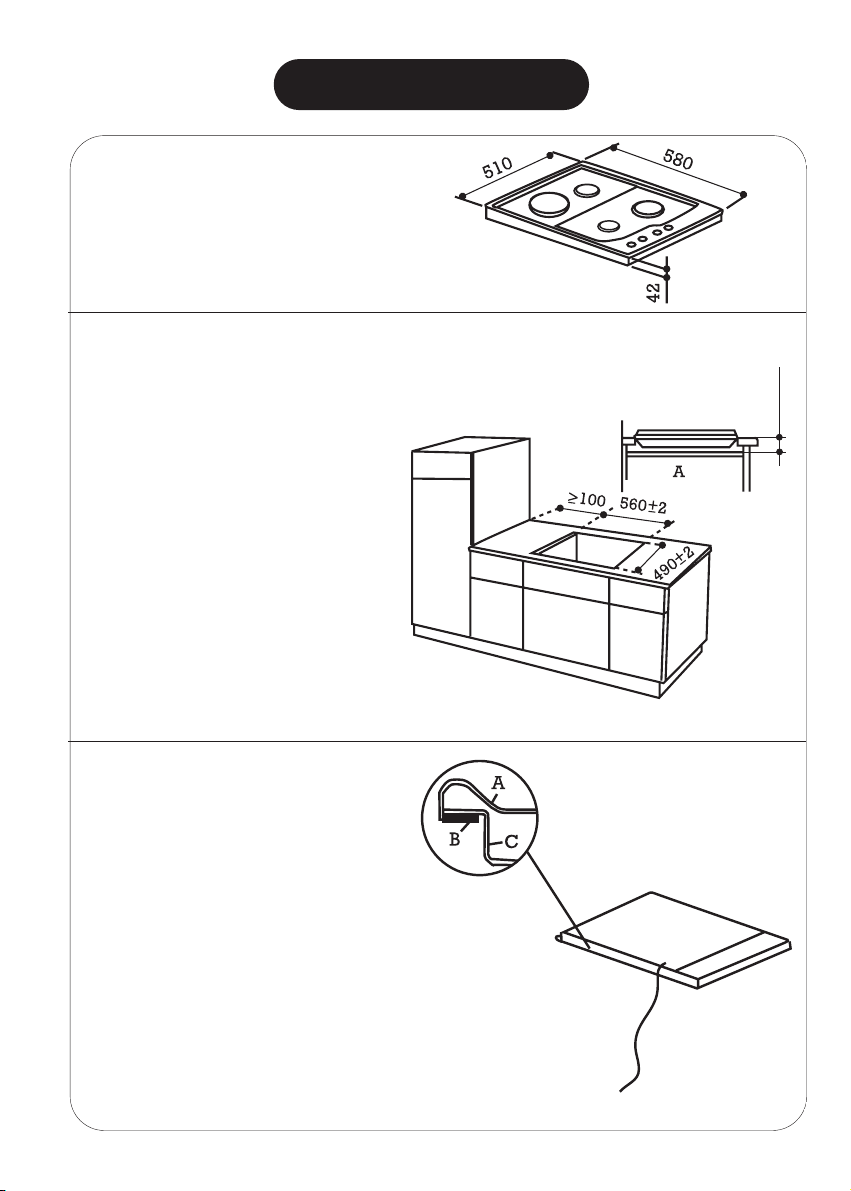 510
580
42

A
≥100
560±2
490±2

A
B
C