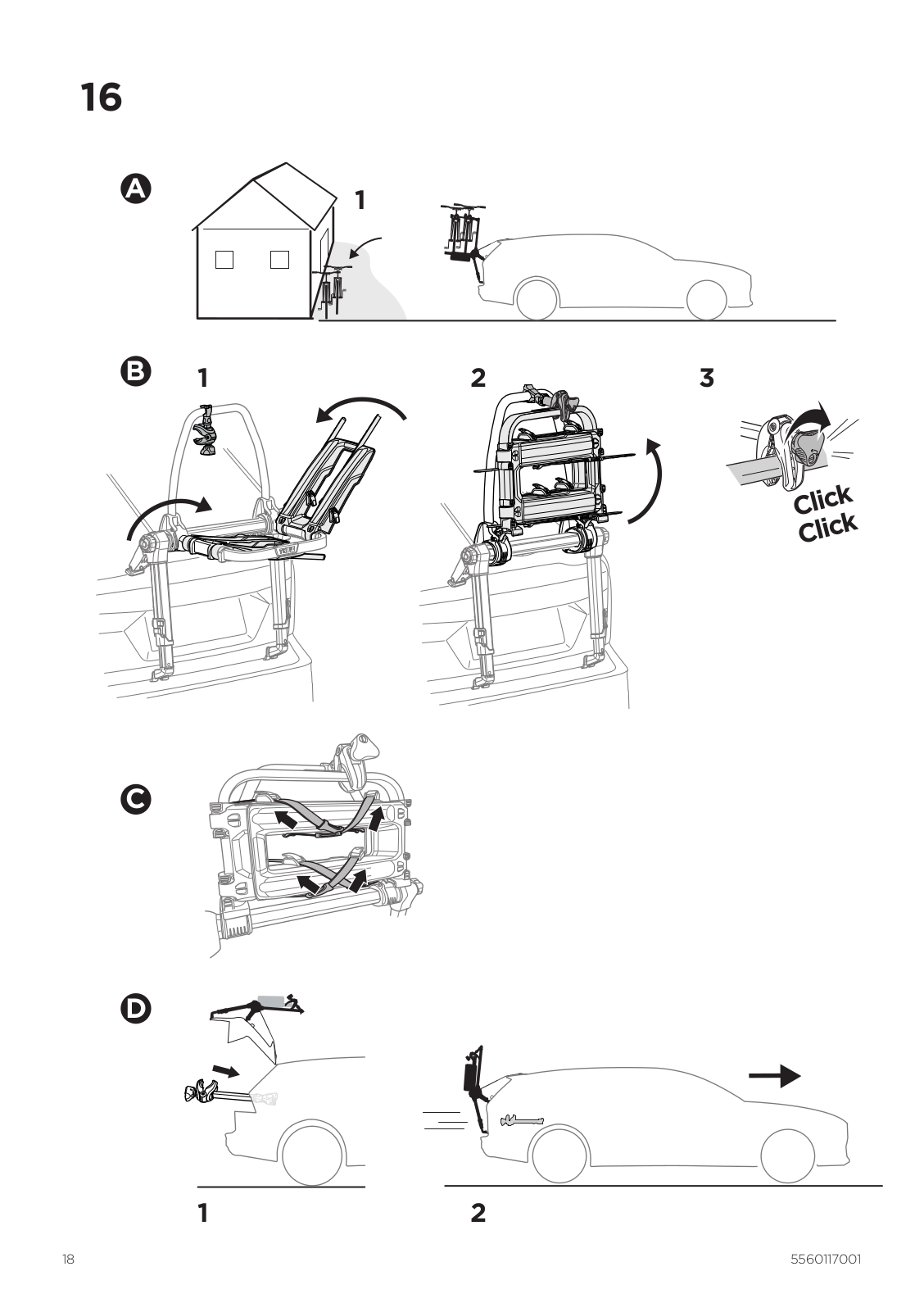 16

A

1

B

1

2

3

Click
Click

C

D

1

2

18

5560117001