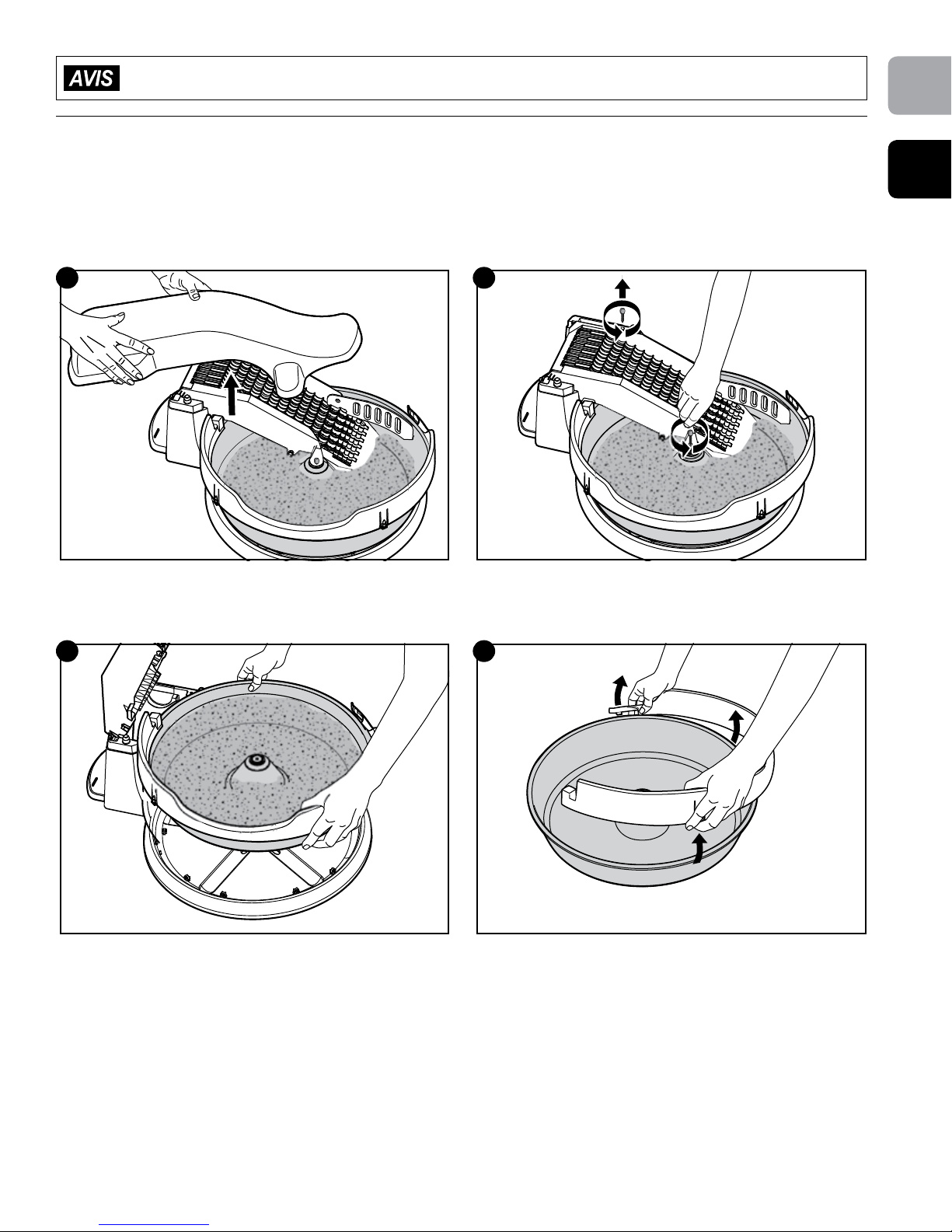 AVIS