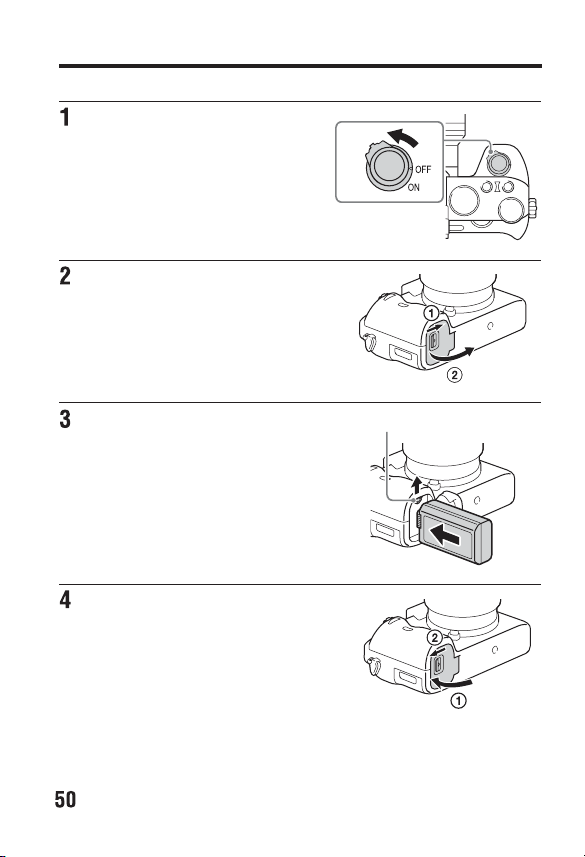 1

OFF
ON

2

①
②

3

4

②
①

50