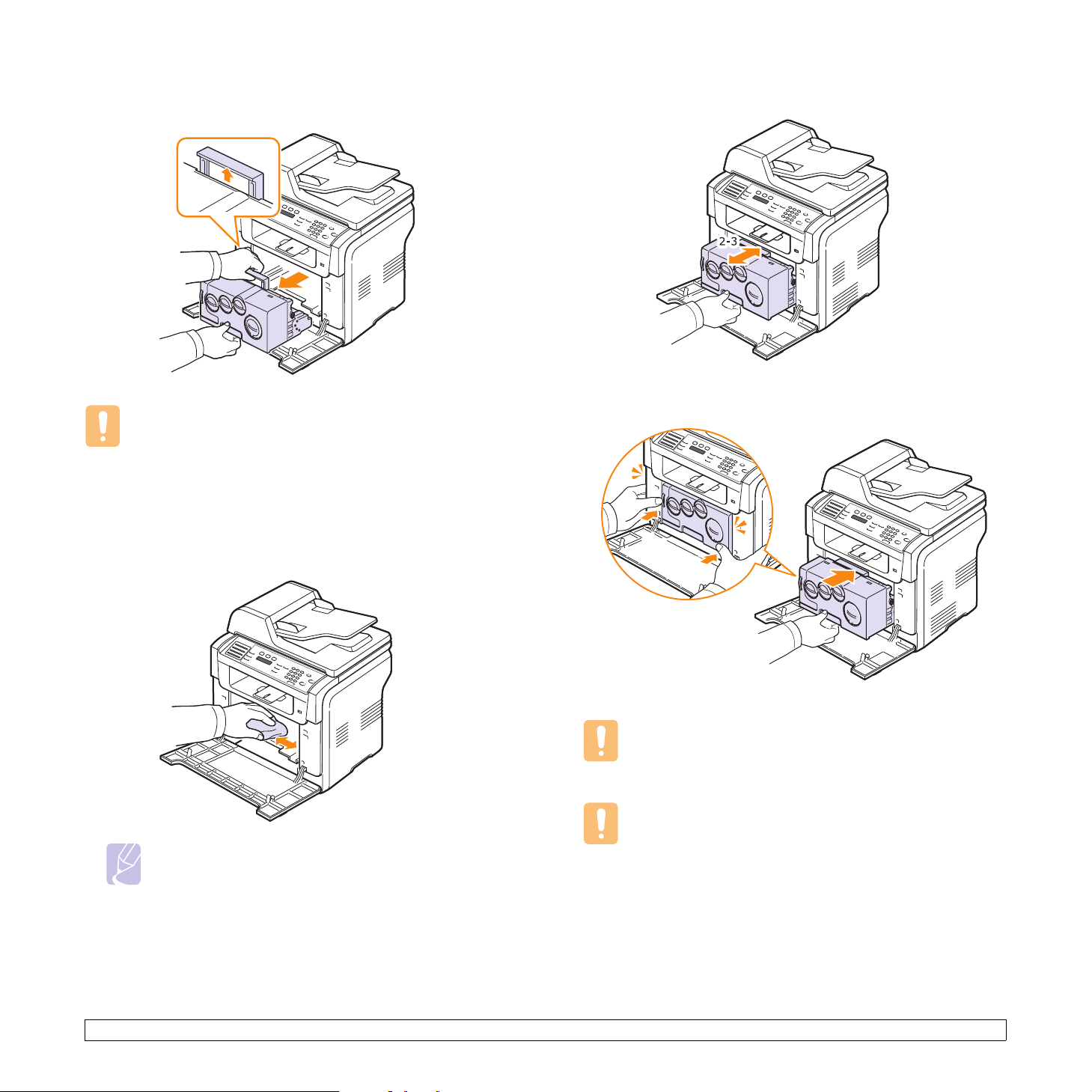 2-3