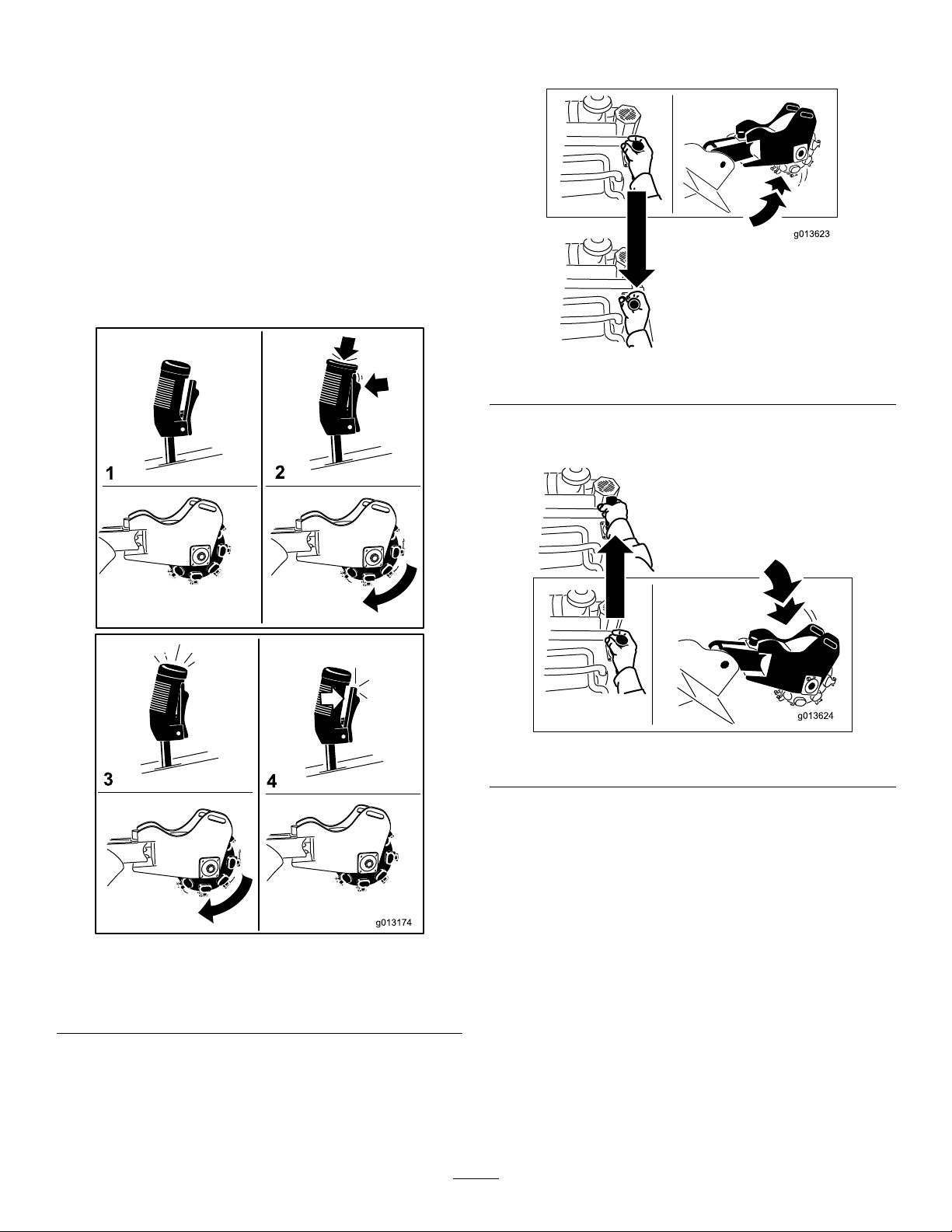 1

2

3

4

g013174

g013623

g013624