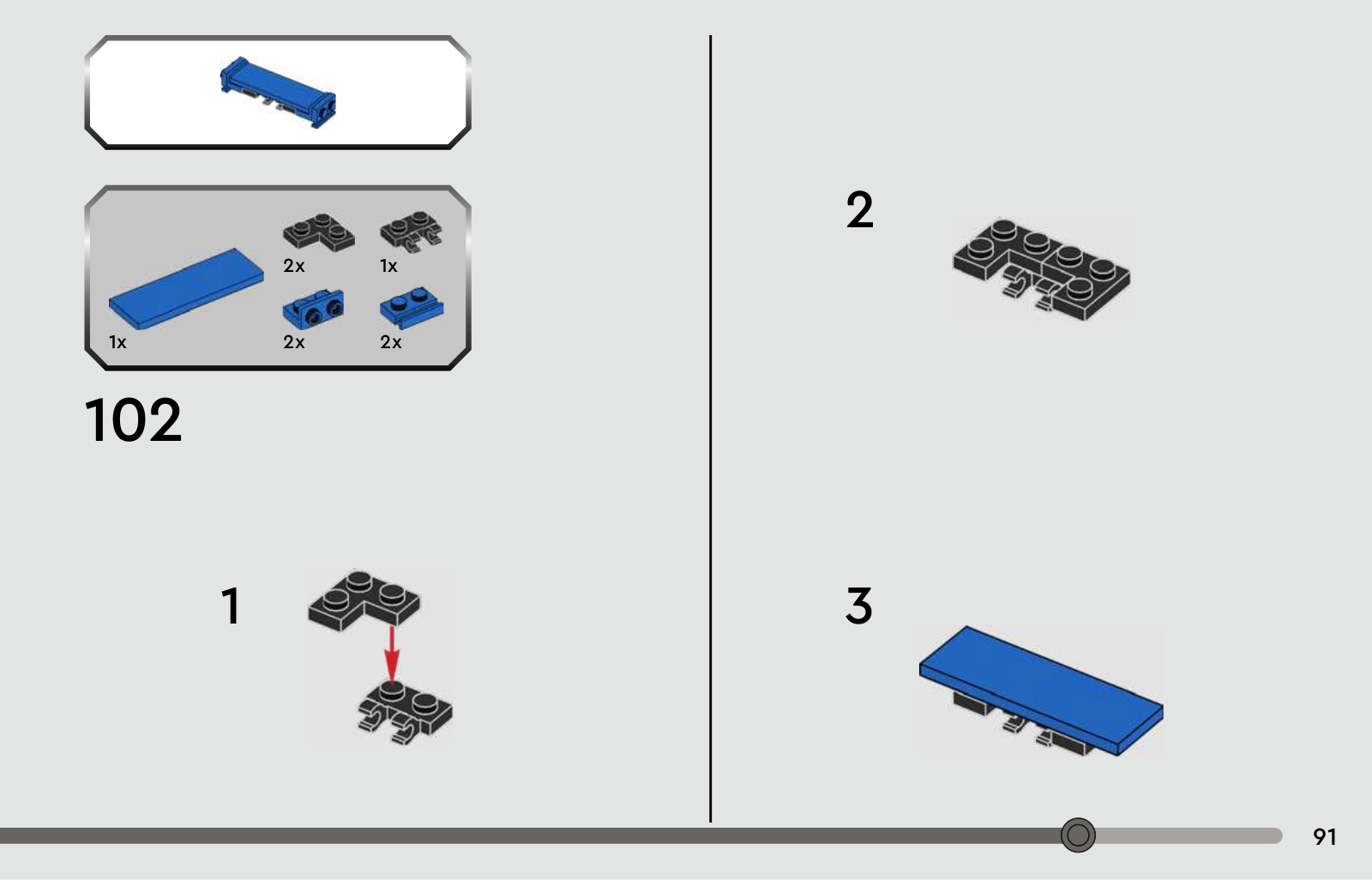 2x
1x
1x
2x
2x

102

1

2

3

91