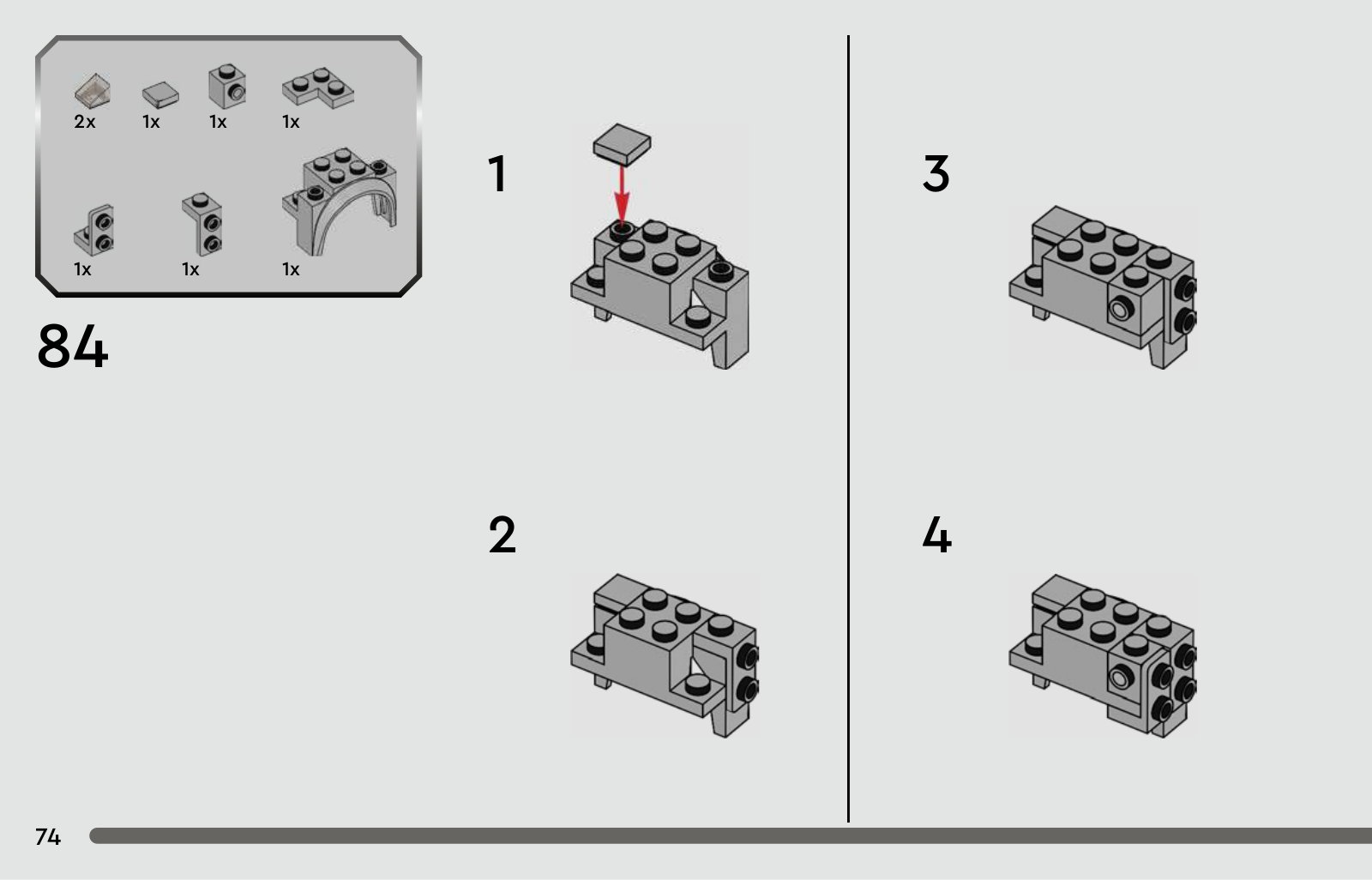 2x 1x 1x 1x

1x 1x 1x

84

1

2

3

4

74