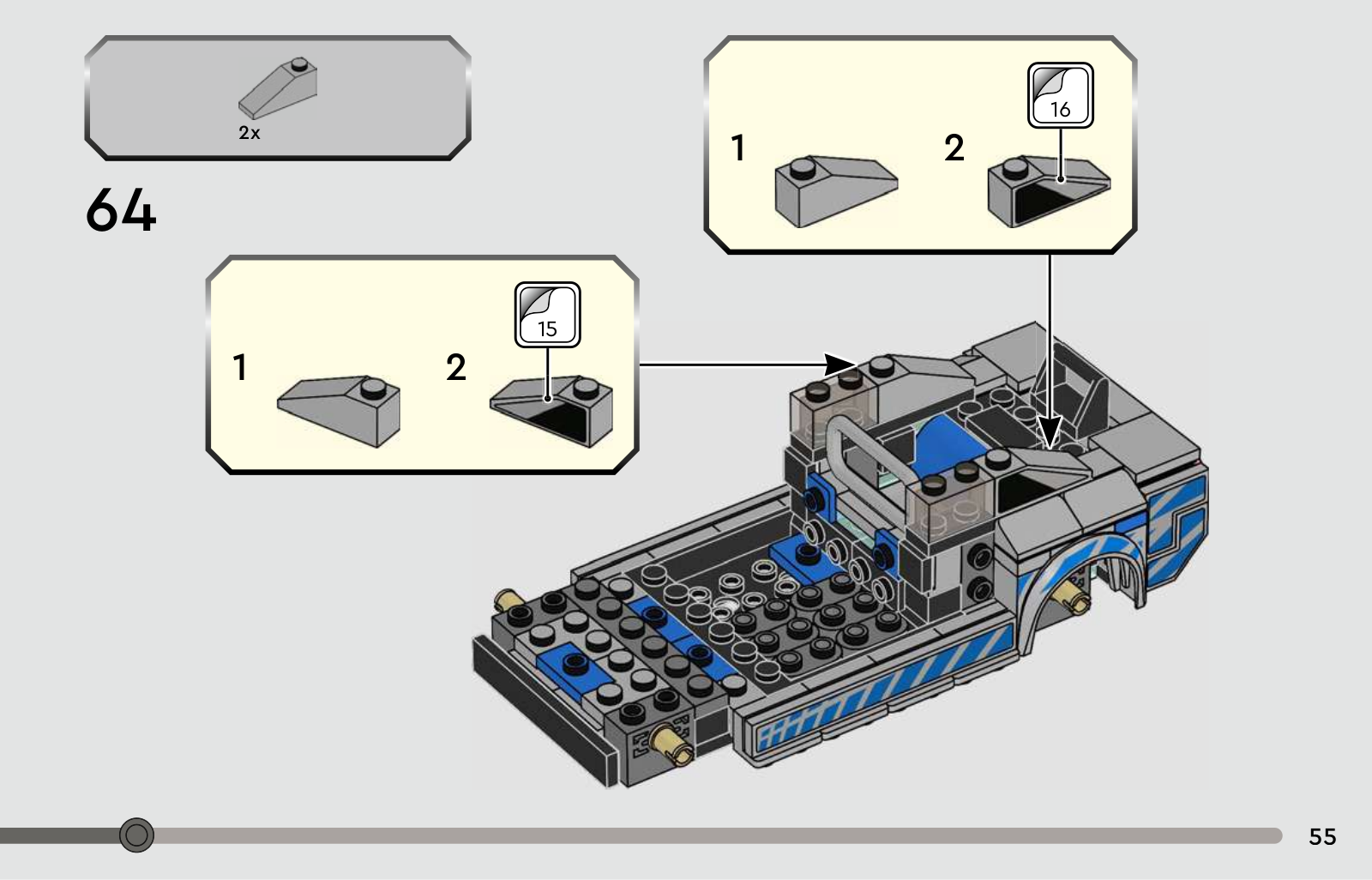 2x

64

1

2

16

1

2

15

55