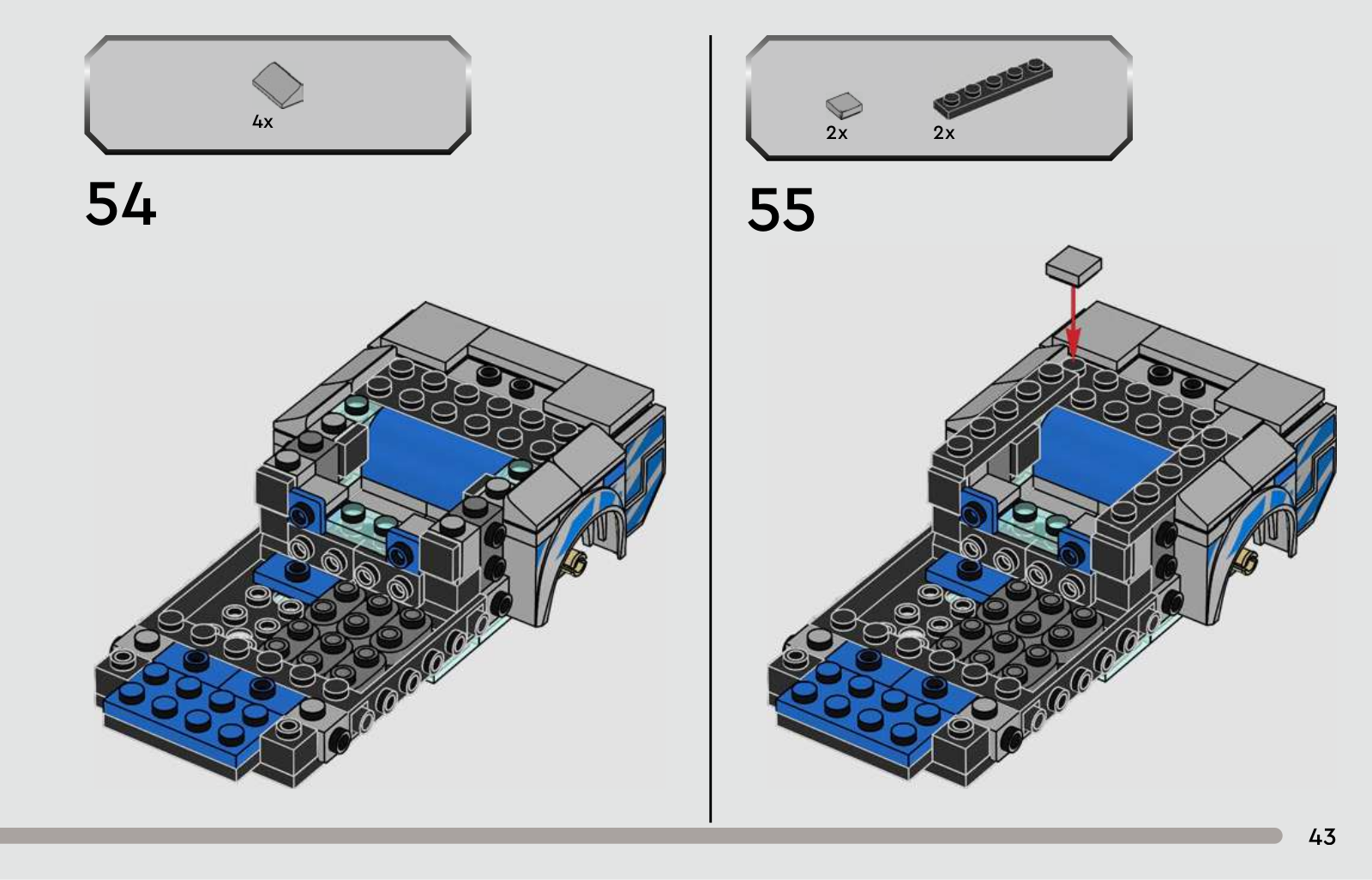 4x

54

2x

2x

55

43