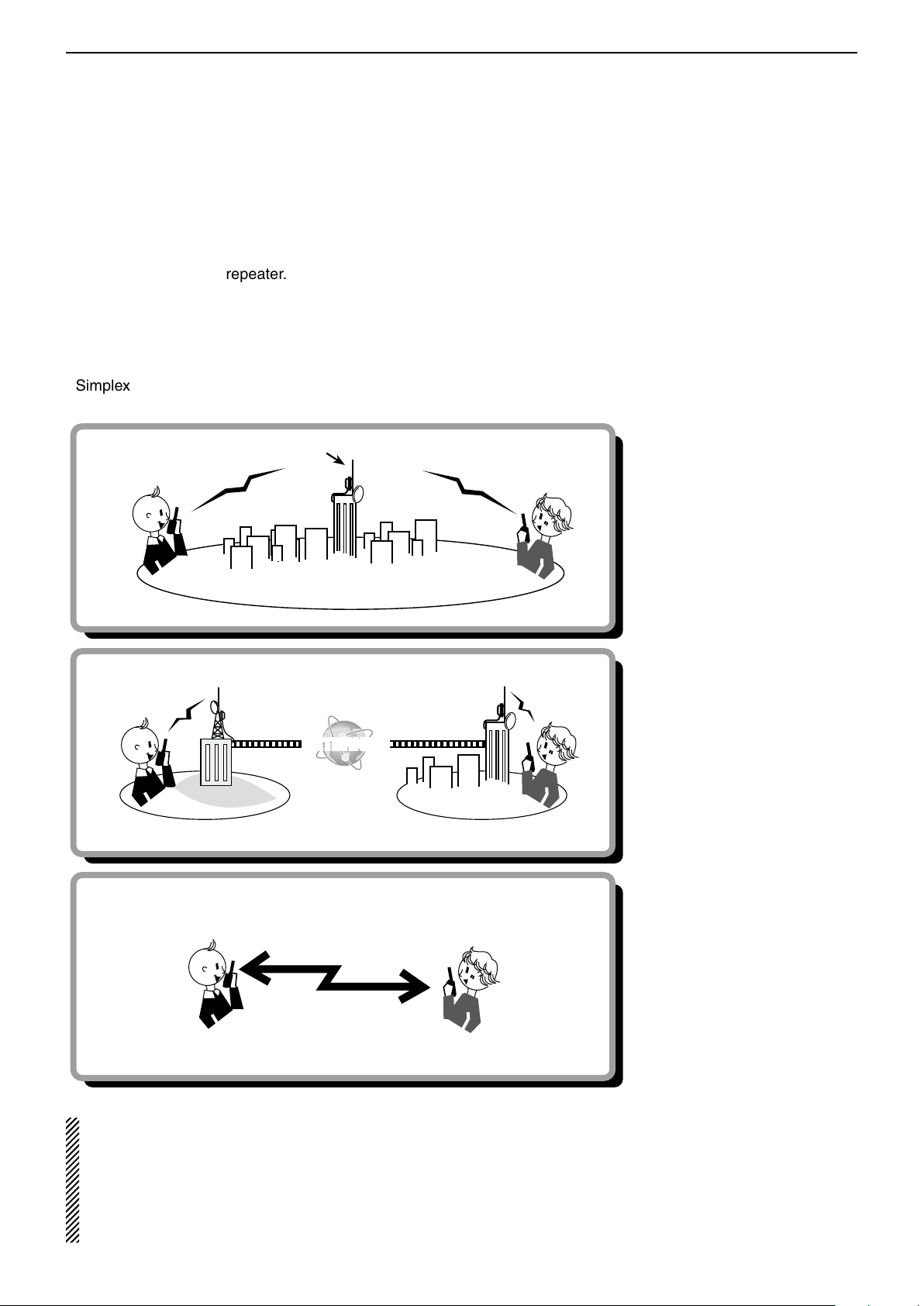 repeater.

Simplex