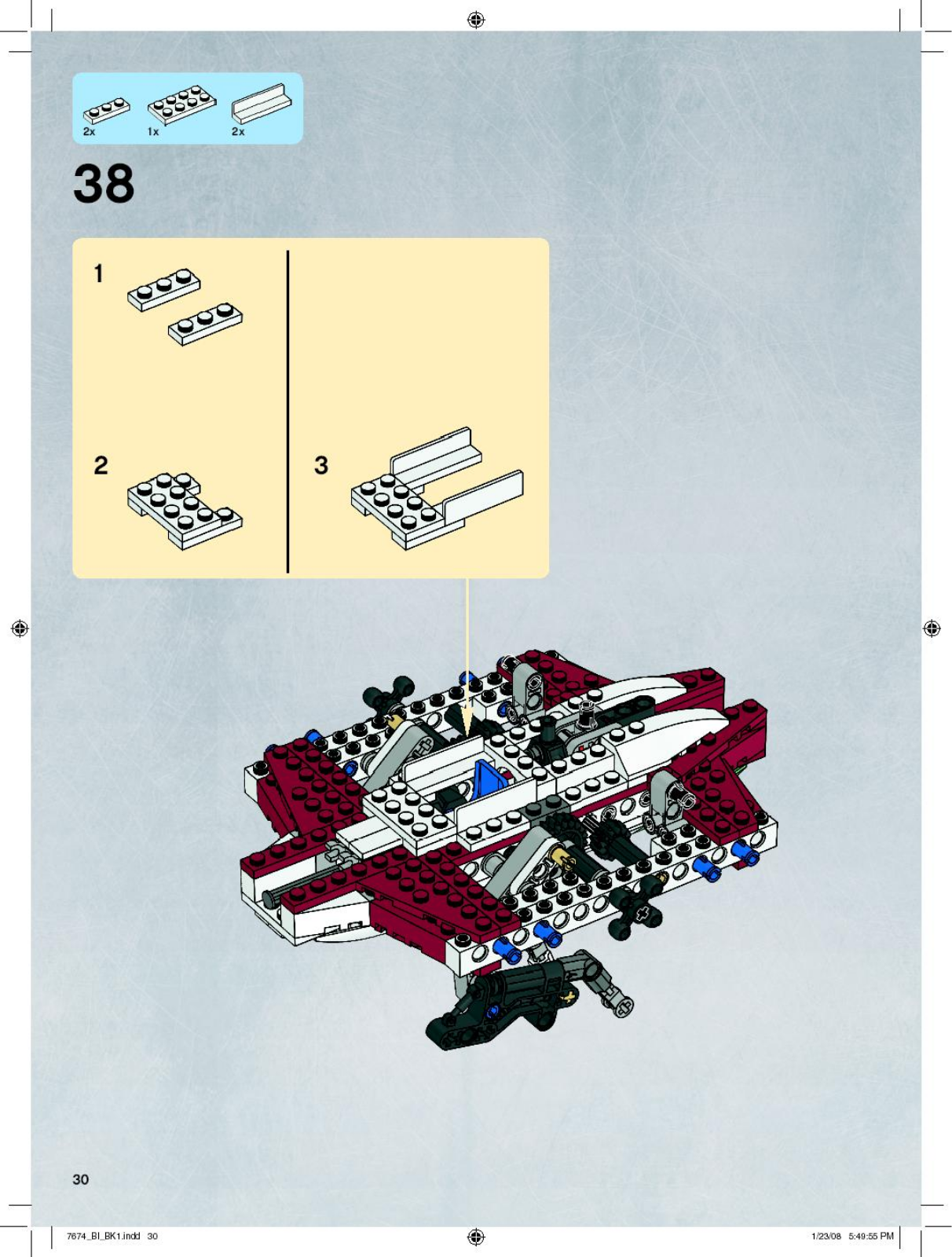 2x 1x 2x

38

1

2

3

30

7674_BI_BK1.indd 30 1/23/08 5:49:55 PM