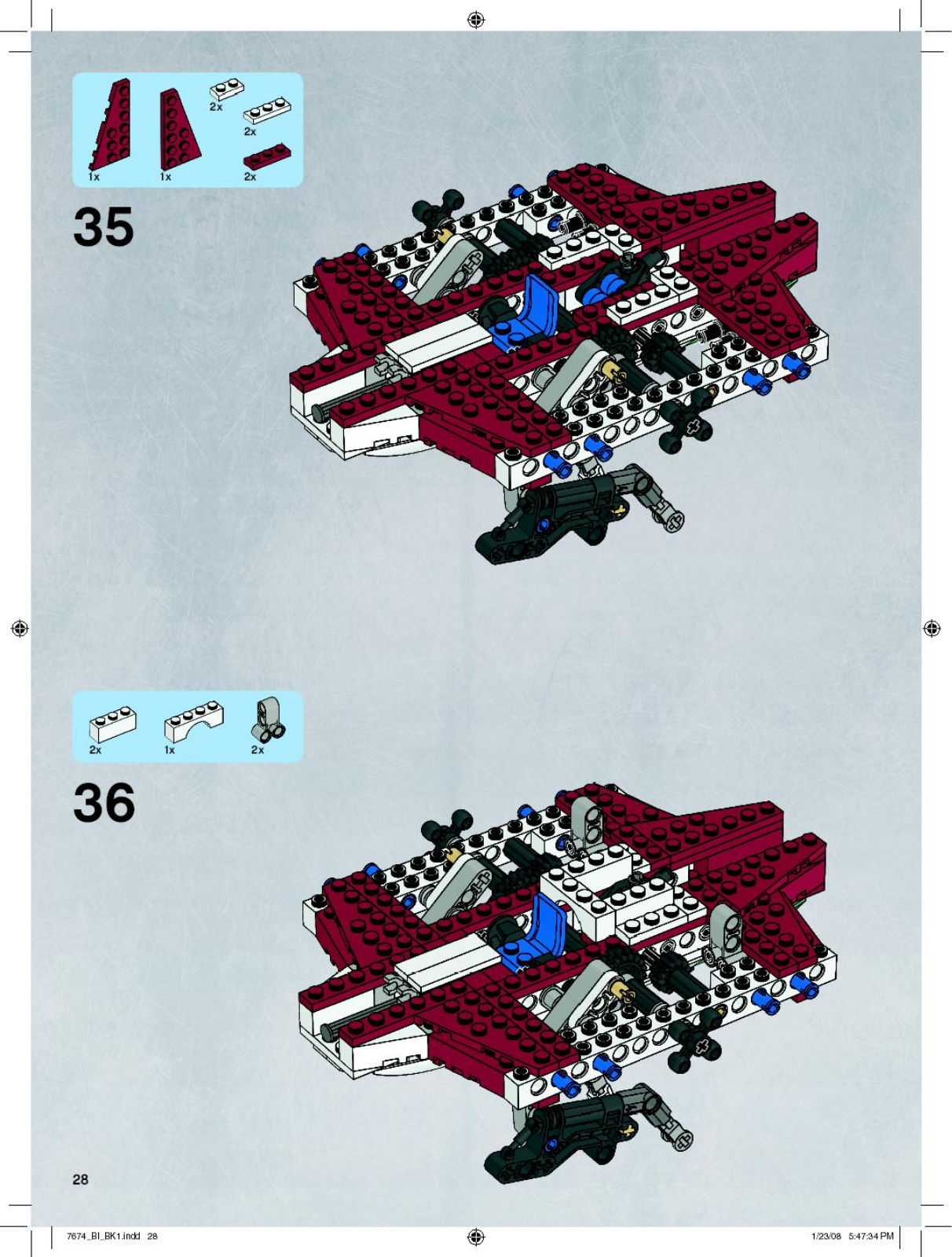 2x
2x
1x
1x
2x

35

2x
1x
2x

36

28

7674_BI_BK1.indd 28
1/23/08 5:47:34 PM