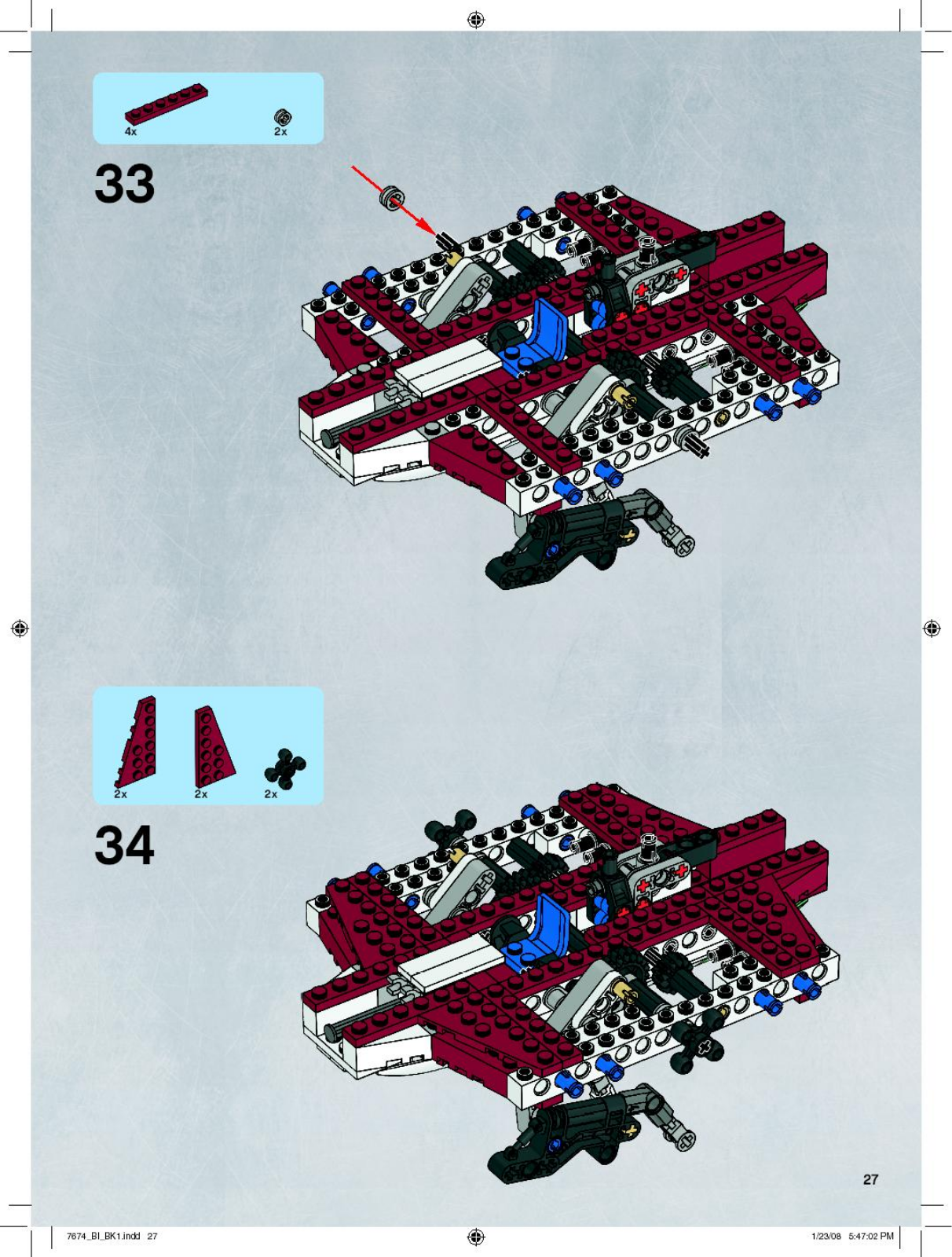 4x

2x

33

2x

2x

2x

34

27

7674_BI_BK1.indd 27

1/23/08 5:47:02 PM