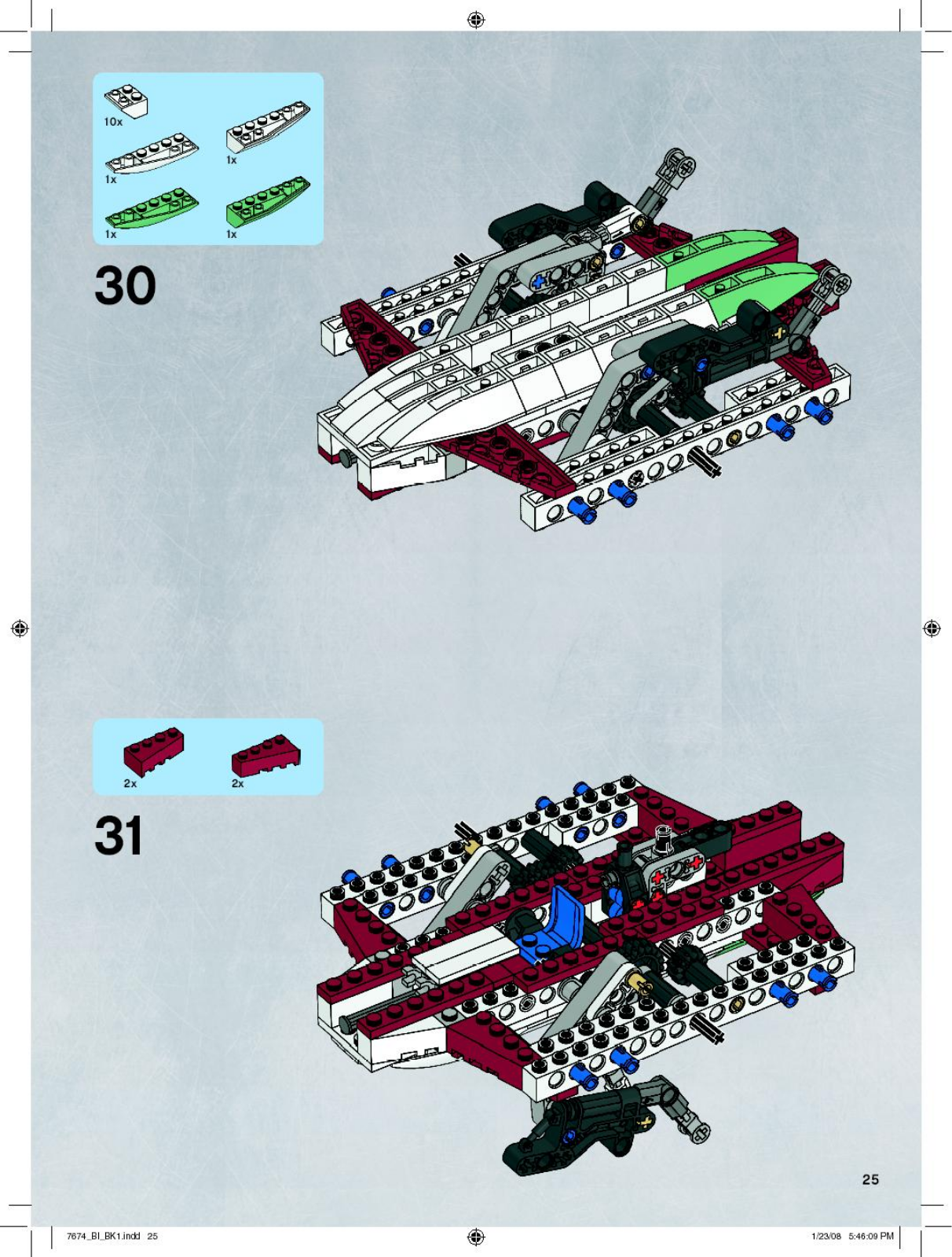 10x

1x

1x

1x

1x

30

2x

2x

31

25

7674_BI_BK1.indd 25

1/23/08 5:46:09 PM